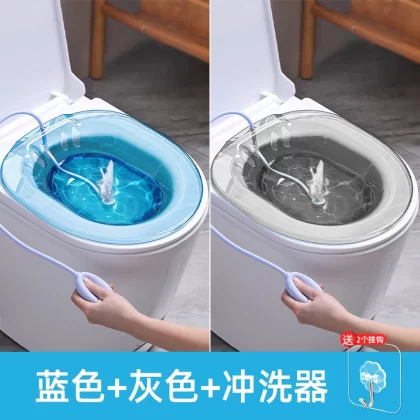 送 2个挂钩

蓝色+灰色+冲洗器