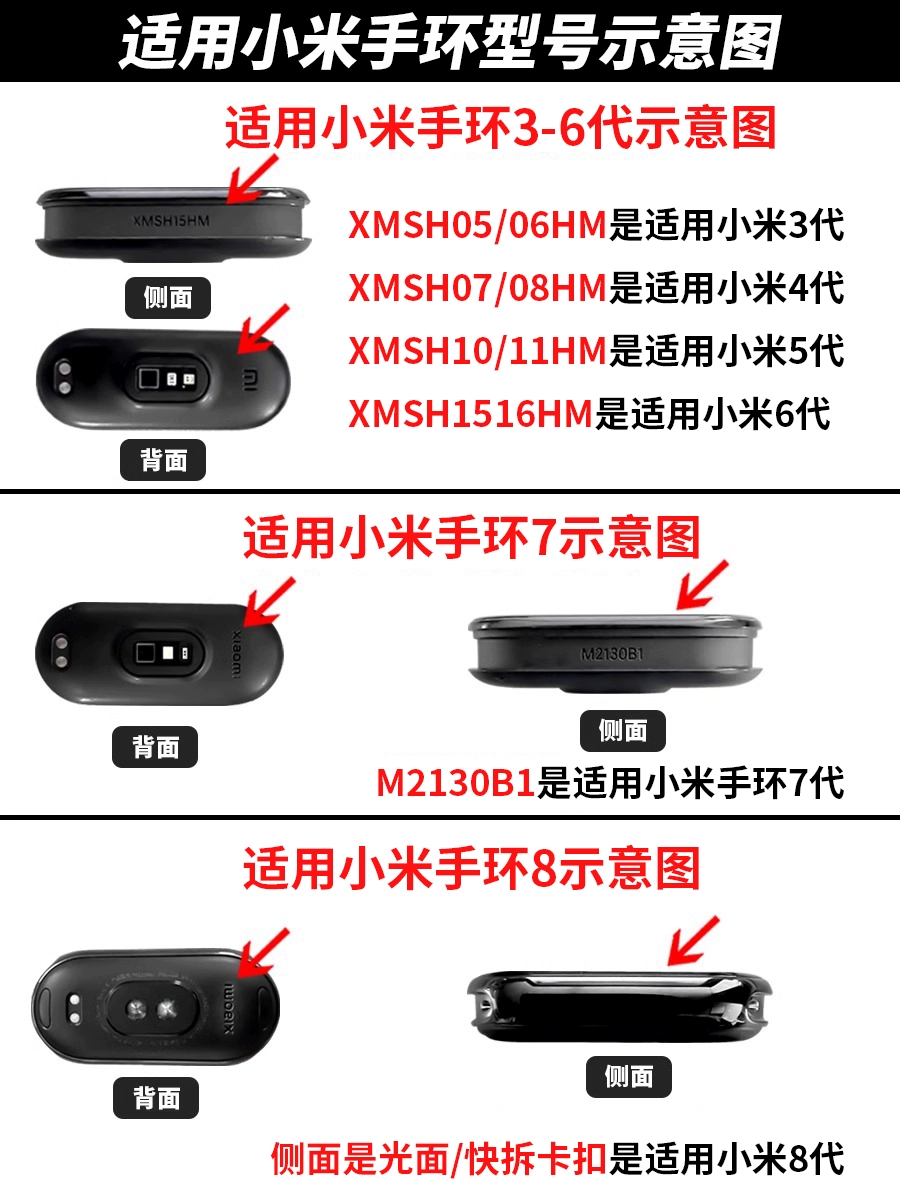 适用小米手环型号示意图

适用小米手环3-6代示意图

XMSH15HM

侧面

mi

背面

XMSH05/06HM是适用小米3代
XMSH07/08HM是适用小米4代
XMSH10/11HM是适用小米5代
XMSH1516HM是适用小米6代

适用小米手环7示意图

xiaomi

背面

M2130B1

侧面

M2130B1是适用小米手环7代

适用小米手环8示意图

xiaomi

背面

侧面

侧面是光面/快拆卡扣是适用小米8代