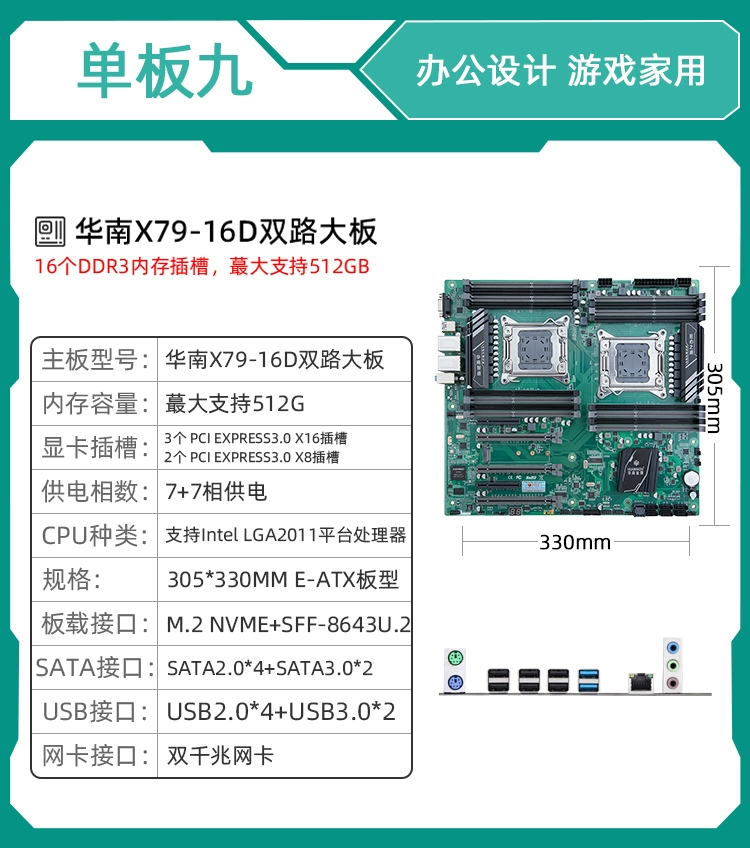 单板九

办公设计 游戏家用

华南X79-16D双路大板
16个DDR3内存插槽，蕞大支持512GB

| 主板型号： | 华南X79-16D双路大板 |
|---|---|
| 内存容量： | 蕞大支持512G |
| 显卡插槽： | 3个 PCI EXPRESS3.0 X16插槽 2个 PCI EXPRESS3.0 X8插槽 |
| 供电相数： | 7+7相供电 |
| CPU种类： | 支持Intel LGA2011平台处理器 |
| 规格： | 305*330MM E-ATX板型 |
| 板载接口： | M.2 NVME+SFF-8643U.2 |
| SATA接口： | SATA2.0*4+SATA3.0*2 |
| USB接口： | USB2.0*4+USB3.0*2 |
| 网卡接口： | 双千兆网卡 |

305mm

330mm