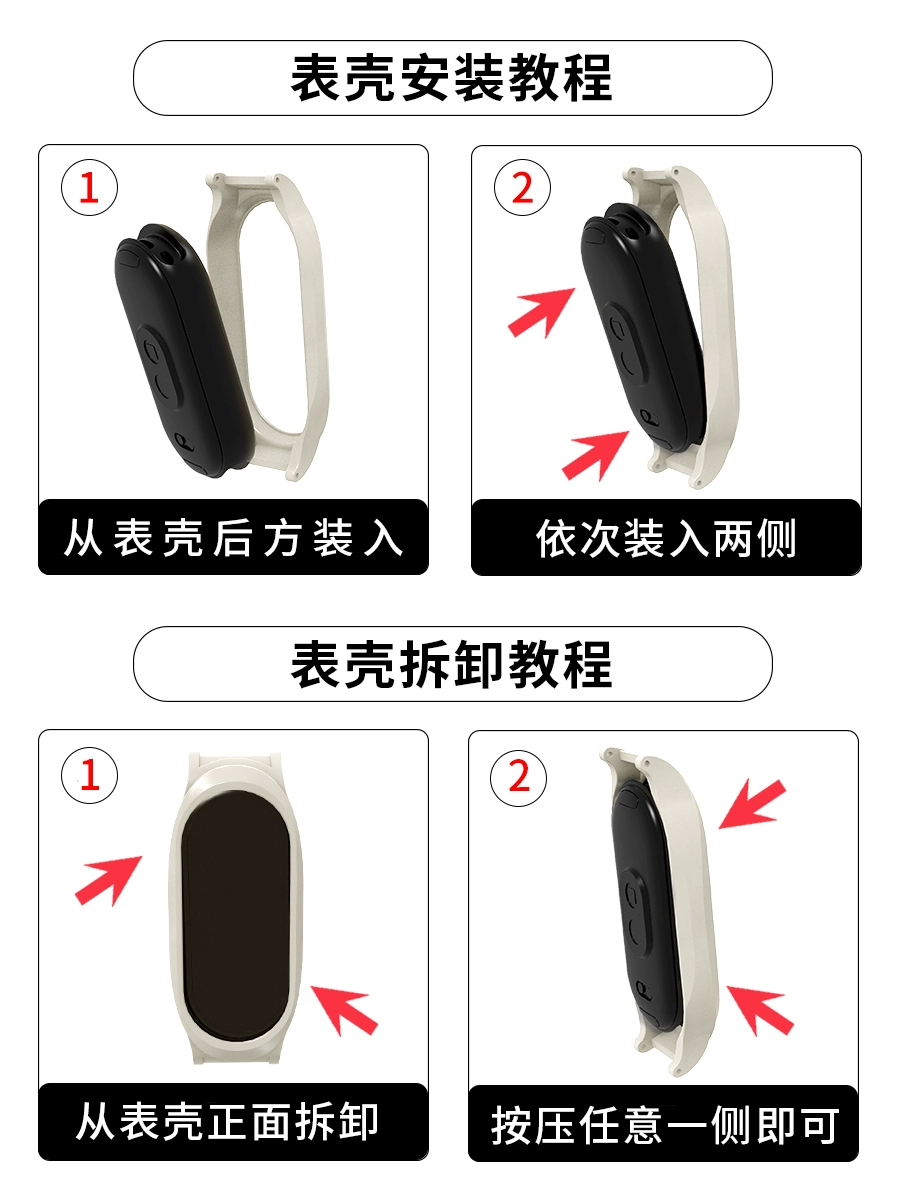 表壳安装教程

1

从表壳后方装入

2

依次装入两侧

表壳拆卸教程

1

从表壳正面拆卸

2

按压任意一侧即可