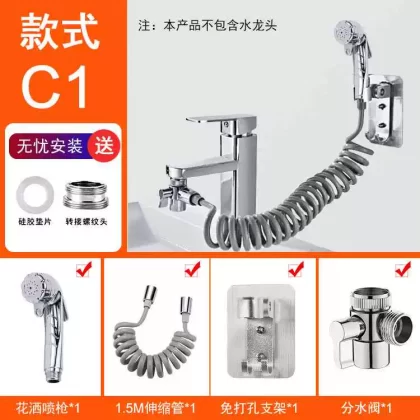 款式
C1

注：本产品不包含水龙头

无忧安装 送

硅胶垫片
转接螺纹头

花洒喷枪*1
1.5M伸缩管*1
免打孔支架*1
分水阀*1