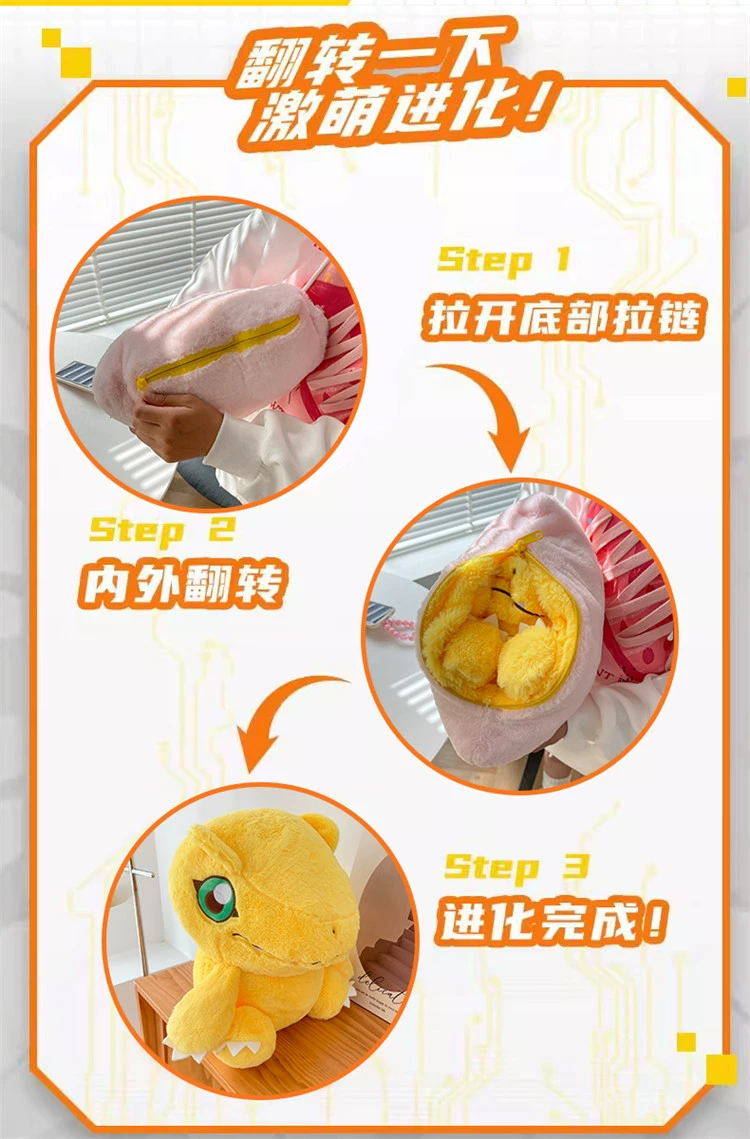 翻转一下
激萌进化！

Step 1
拉开底部拉链

Step 2
内外翻转

Step 3
进化完成！