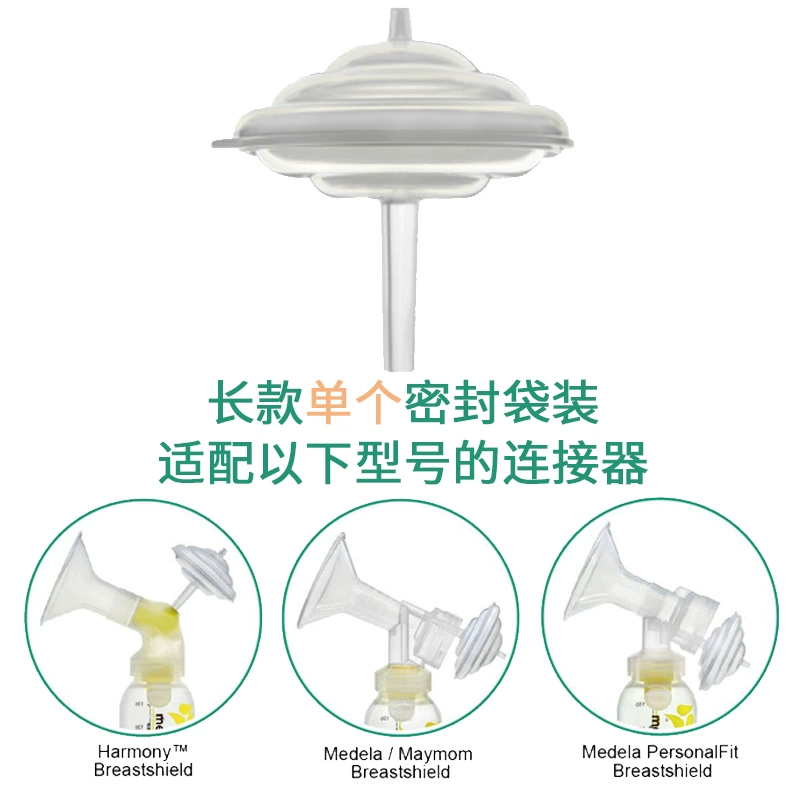 长款单个密封袋装
适配以下型号的连接器

Harmony™ Breastshield

Medela / Maymom Breastshield

Medela PersonalFit Breastshield