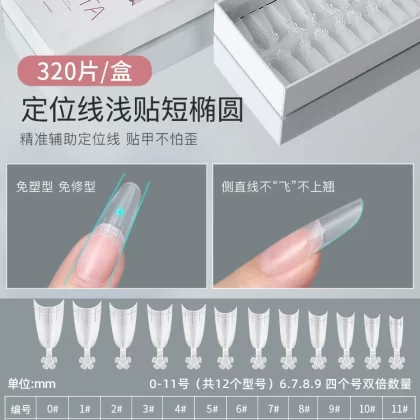 320片/盒

定位线浅贴短椭圆

精准辅助定位线 贴甲不怕歪

免塑型 免修型

侧直线不“飞”不上翘

单位:mm

0-11号（共12个型号）6.7.8.9 四个号双倍数量

| 编号 | 0# | 1# | 2# | 3# | 4# | 5# | 6# | 7# | 8# | 9# | 10# | 11# |
|---|---|---|---|---|---|---|---|---|---|---|---|---|