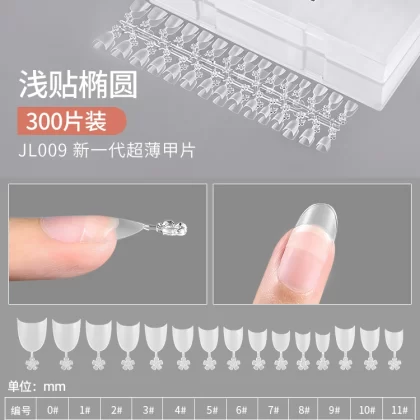 浅贴椭圆

300片装

JL009 新一代超薄甲片

单位：mm

| 编号 | 0# | 1# | 2# | 3# | 4# | 5# | 6# | 7# | 8# | 9# | 10# | 11# |
|---|---|---|---|---|---|---|---|---|---|---|---|---|