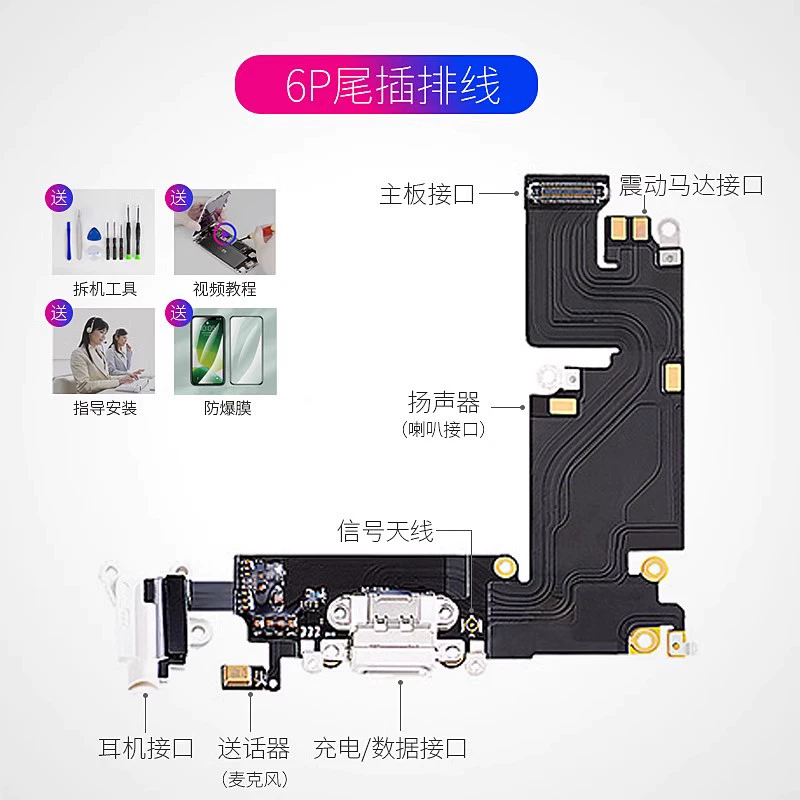 6P尾插排线

送
拆机工具
送
视频教程
送
指导安装
送
防爆膜

主板接口
震动马达接口
扬声器
(喇叭接口)
信号天线
耳机接口
送话器
(麦克风)
充电/数据接口