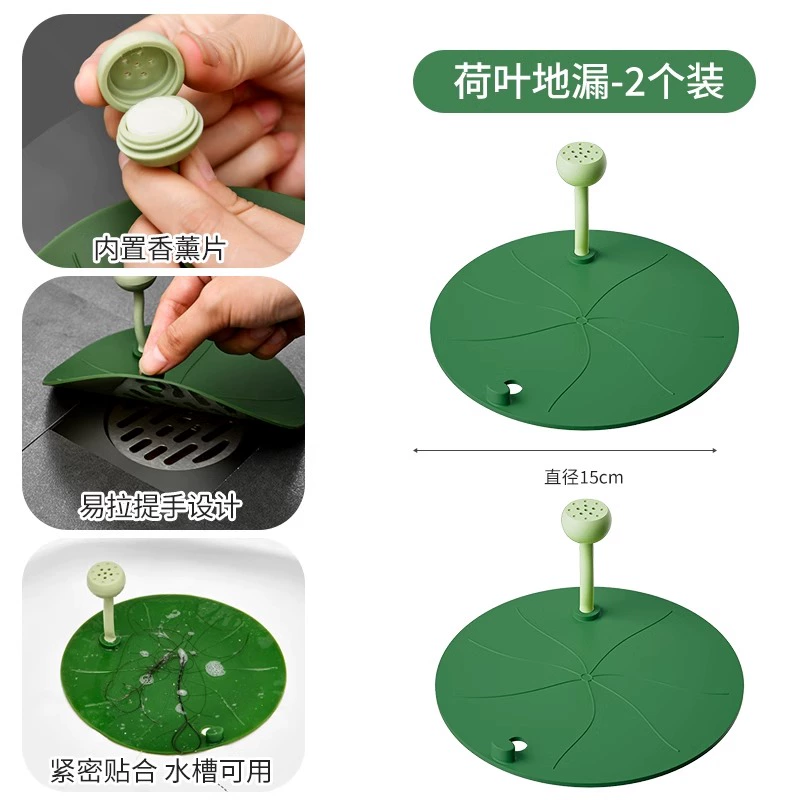 内置香薰片

易拉提手设计

紧密贴合 水槽可用

荷叶地漏-2个装

直径15cm