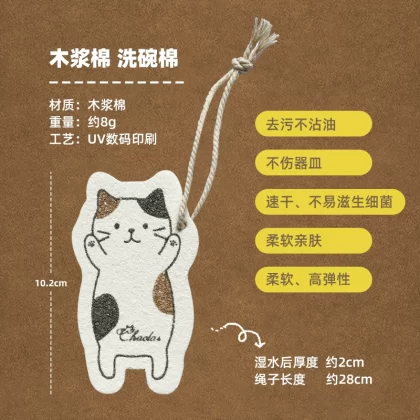 木浆棉 洗碗棉

材质：木浆棉
重量：约8g
工艺：UV数码印刷

去污不沾油

不伤器皿

速干、不易滋生细菌

柔软亲肤

柔软、高弹性

10.2cm

Chaolas

湿水后厚度 约2cm
绳子长度 约28cm