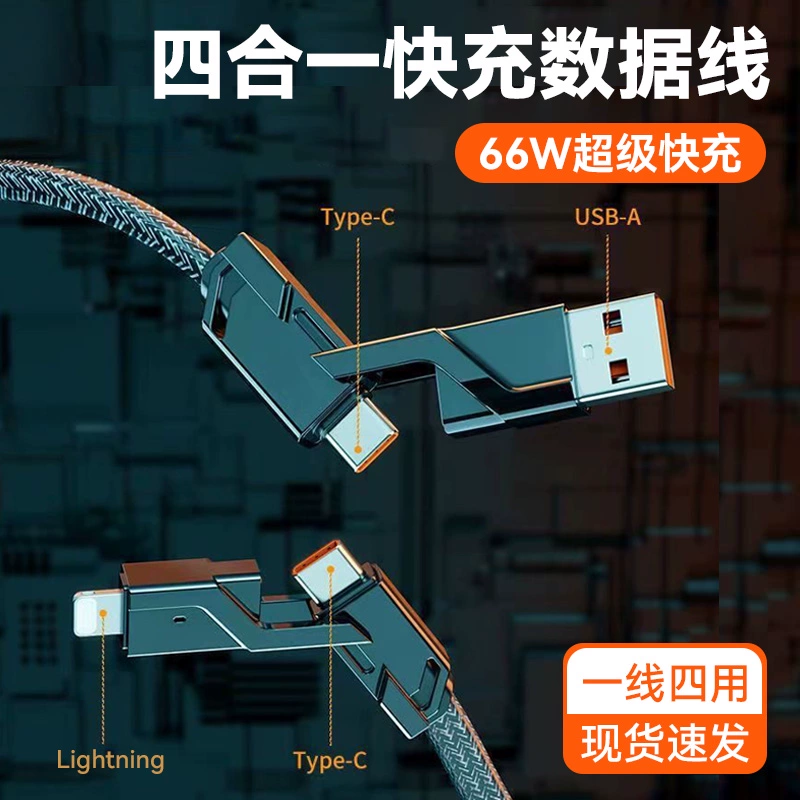 四合一快充数据线

66W超级快充

Type-C

USB-A

Lightning

Type-C

一线四用

现货速发