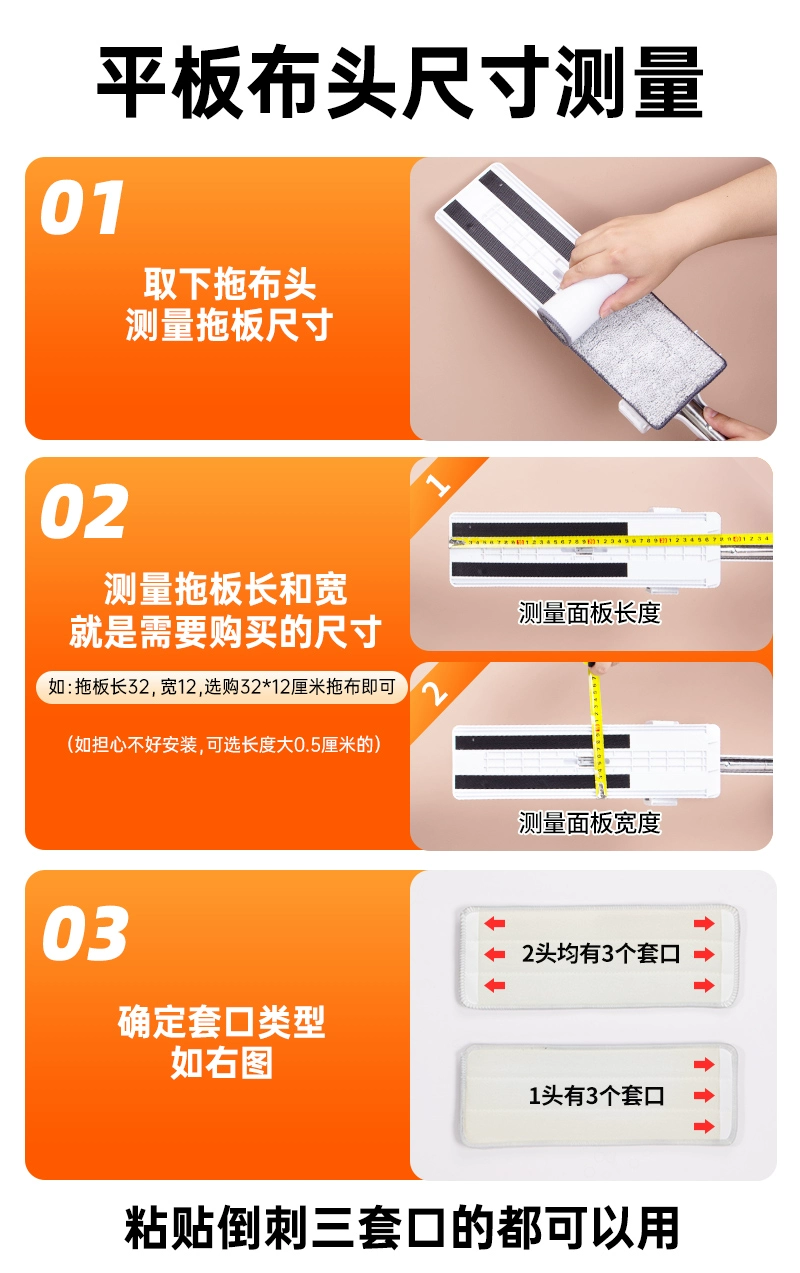 平板布头尺寸测量

01

取下拖布头
测量拖板尺寸

02

测量拖板长和宽
就是需要购买的尺寸

如：拖板长32，宽12，选购32*12厘米拖布即可

（如担心不好安装，可选长度大0.5厘米的）

1

测量面板长度

2

测量面板宽度

03

确定套口类型
如右图

2头均有3个套口

1头有3个套口

粘贴倒刺三套口的都可以用