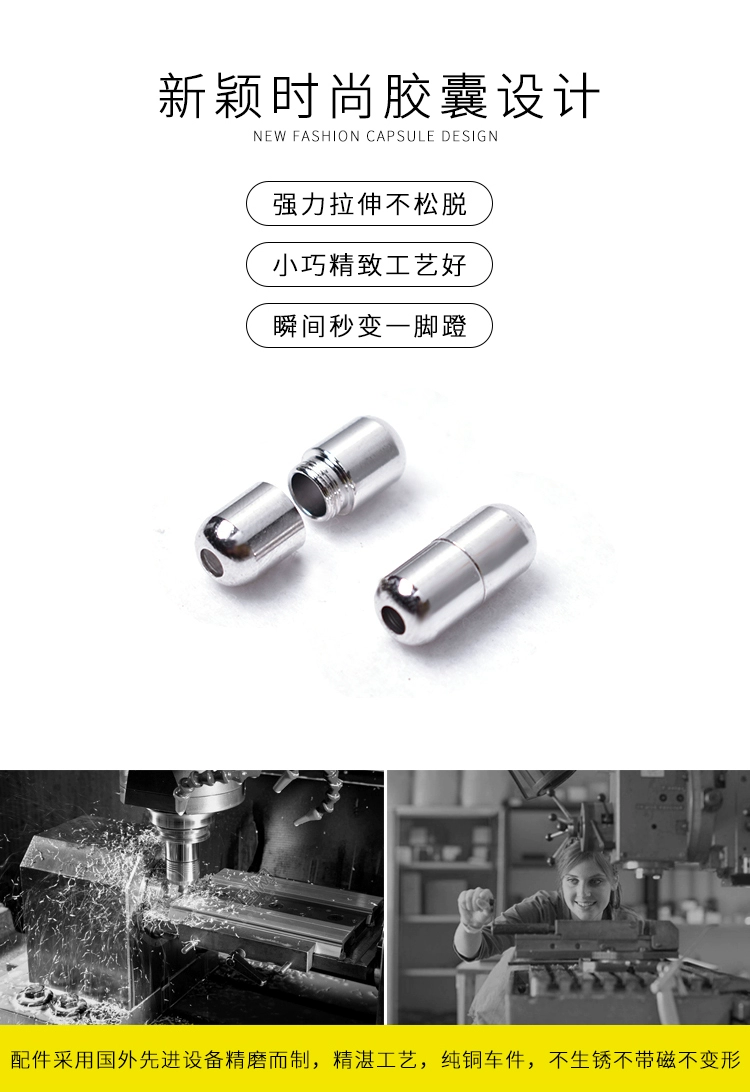 新颖时尚胶囊设计
NEW FASHION CAPSULE DESIGN

强力拉伸不松脱

小巧精致工艺好

瞬间秒变一脚蹬

配件采用国外先进设备精磨而制，精湛工艺，纯铜车件，不生锈不带磁不变形