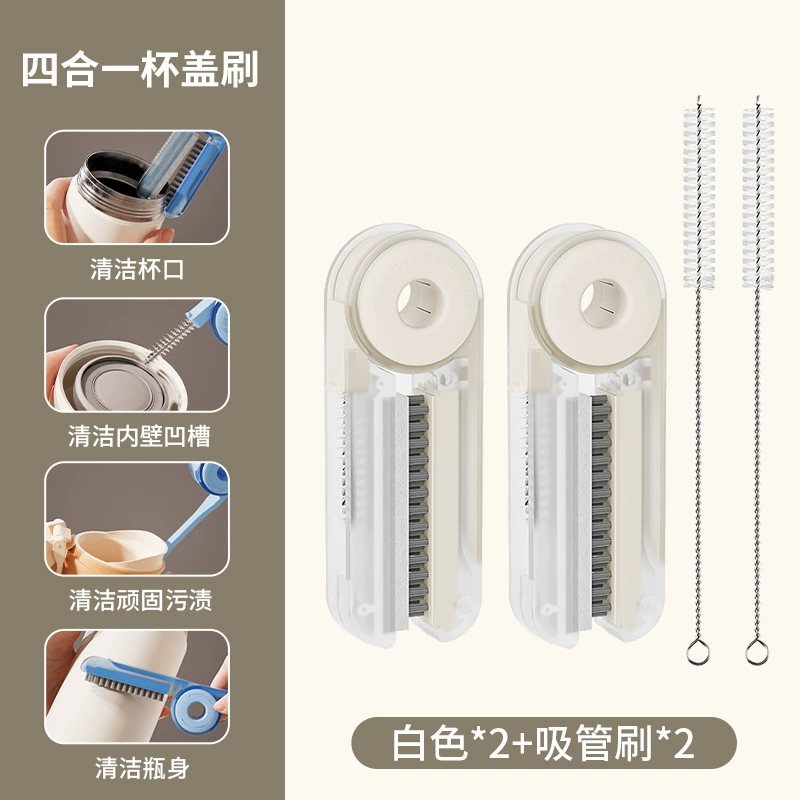 四合一杯盖刷

清洁杯口

清洁内壁凹槽

清洁顽固污渍

清洁瓶身

白色*2+吸管刷*2