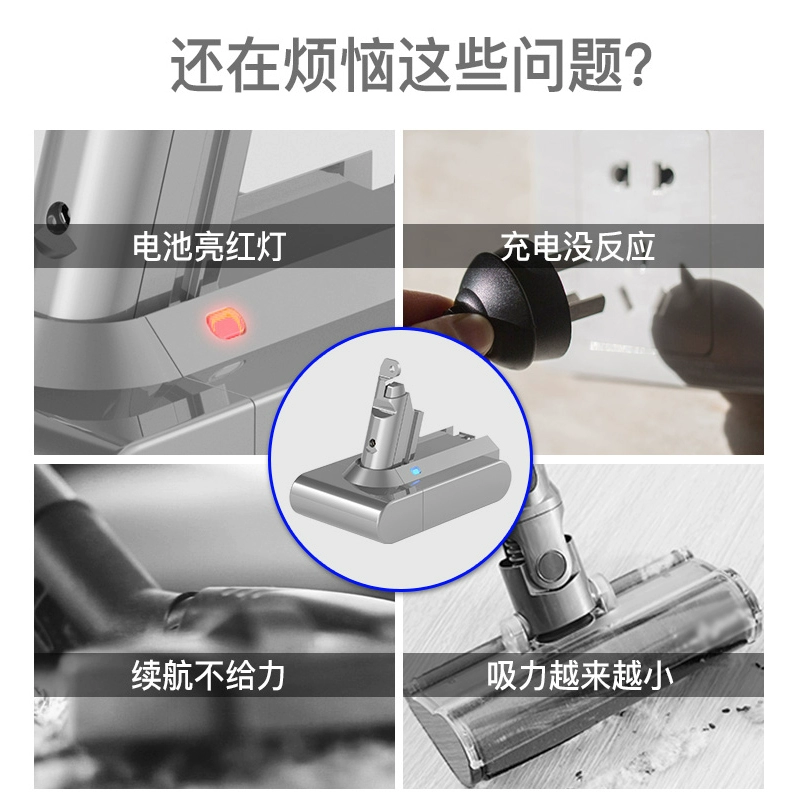 还在烦恼这些问题?

电池亮红灯

充电没反应

续航不给力

吸力越来越小