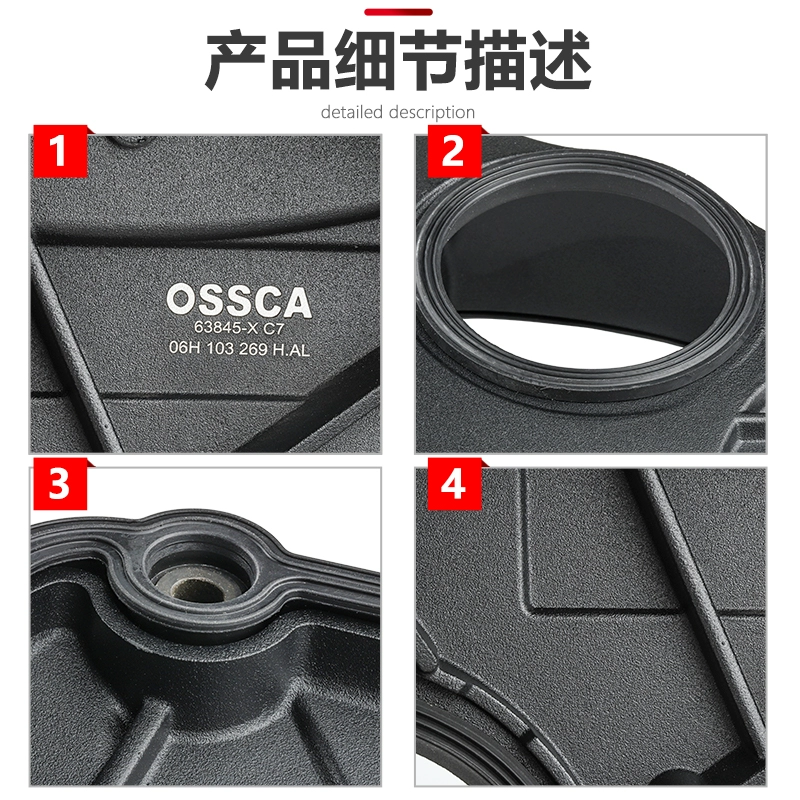 产品细节描述
detailed description

1
OSSCA
63845-X C7
06H 103 269 H.AL

2

3

4