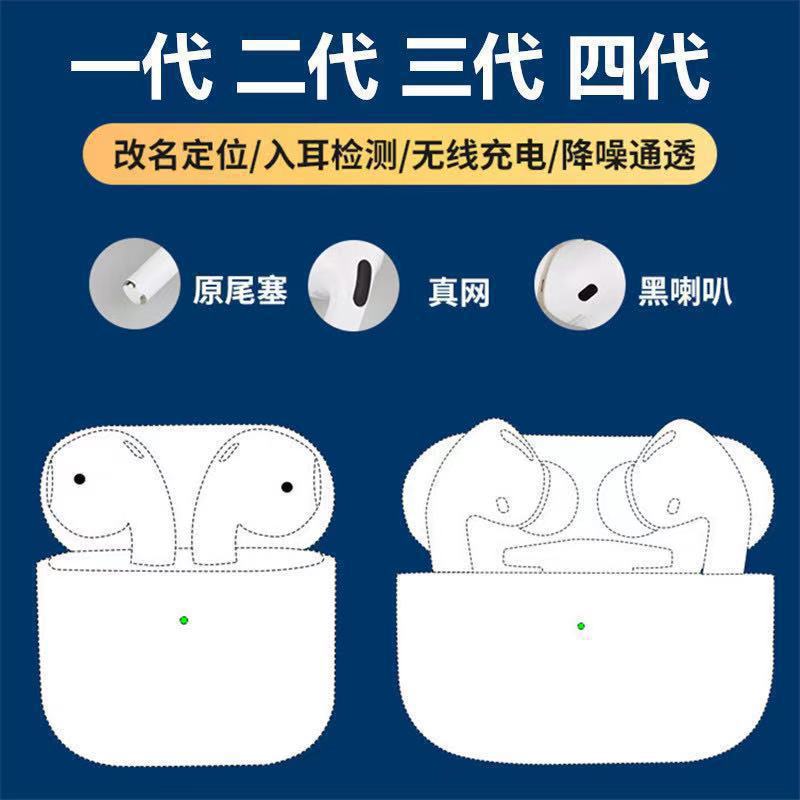 一代 二代 三代 四代

改名定位/入耳检测/无线充电/降噪通透

原尾塞 真网 黑喇叭