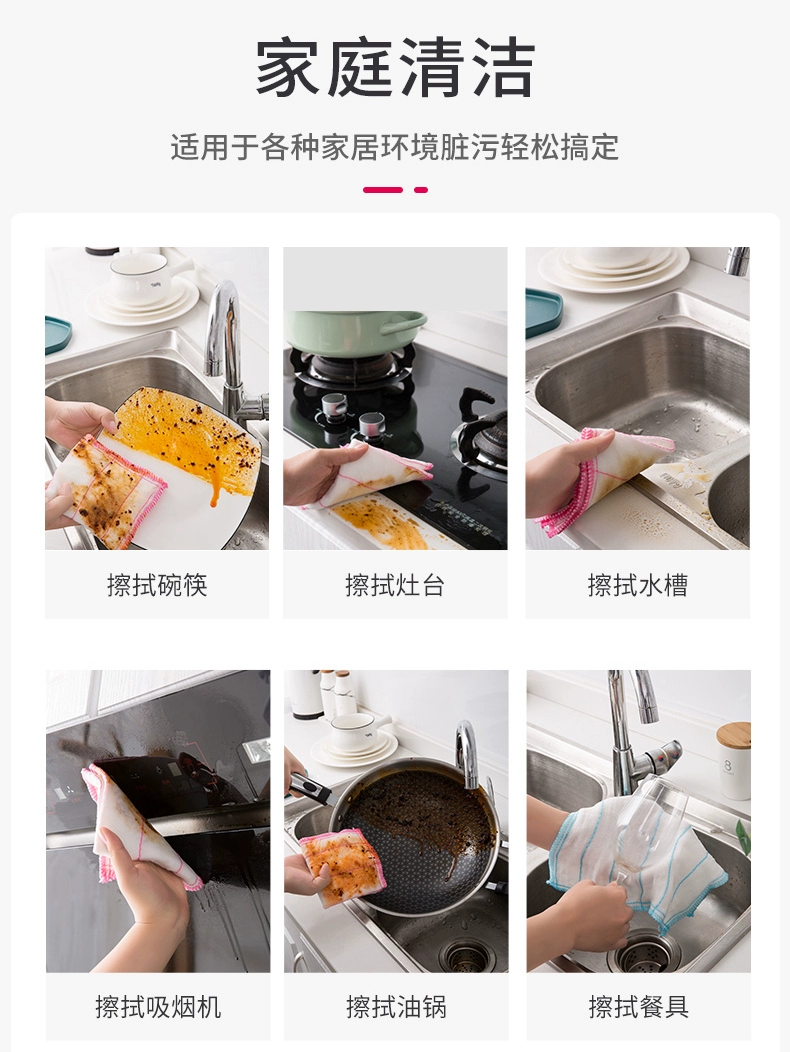 家庭清洁

适用于各种家居环境脏污轻松搞定

擦拭碗筷

擦拭灶台

擦拭水槽

擦拭吸烟机

擦拭油锅

擦拭餐具