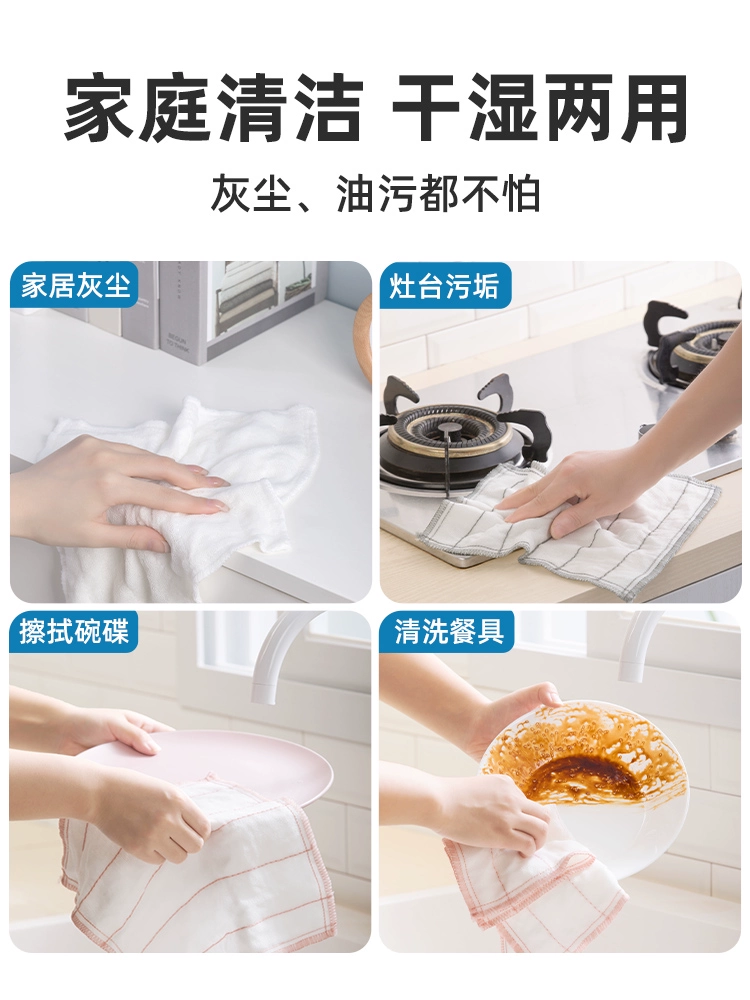 家庭清洁 干湿两用

灰尘、油污都不怕

家居灰尘

灶台污垢

擦拭碗碟

清洗餐具