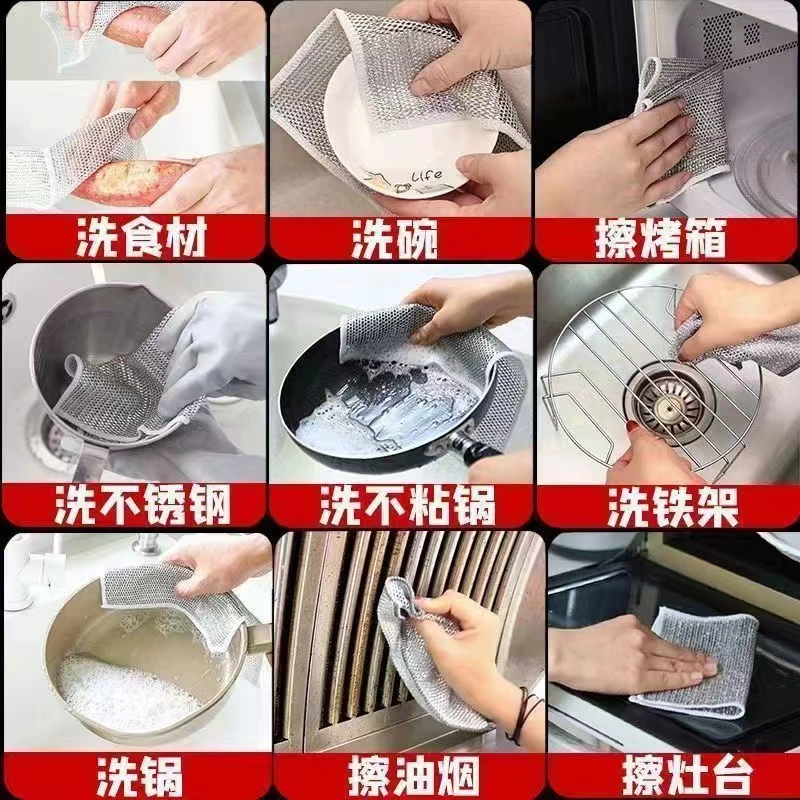 Life

洗食材

洗碗

擦烤箱

洗不锈钢

洗不粘锅

洗铁架

洗锅

擦油烟

擦灶台