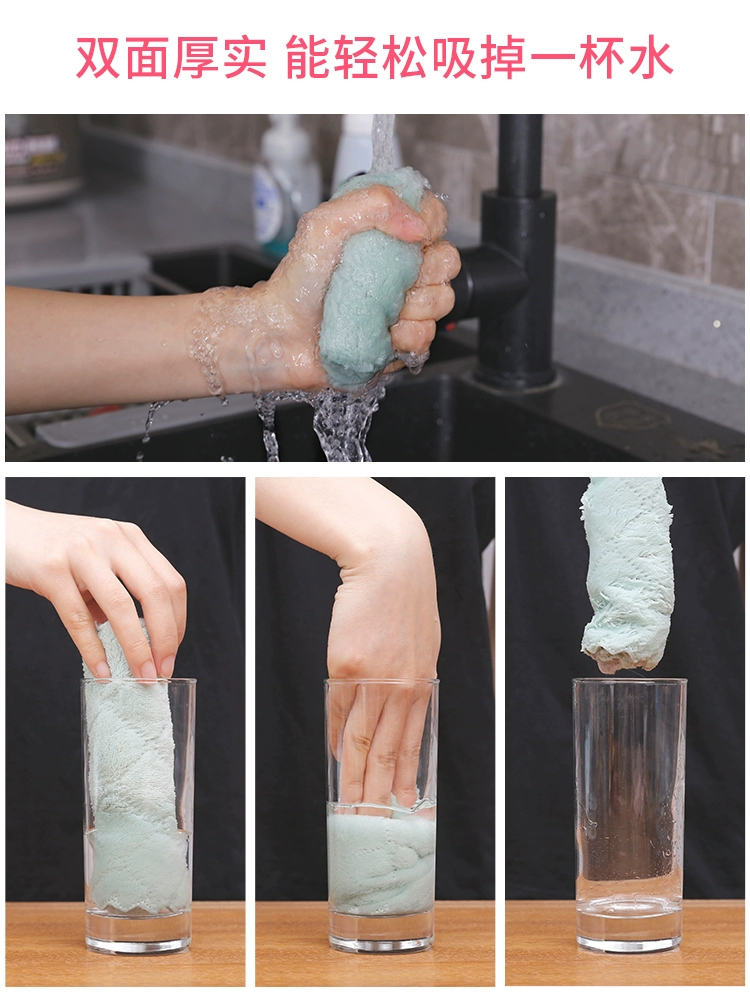 双面厚实 能轻松吸掉一杯水