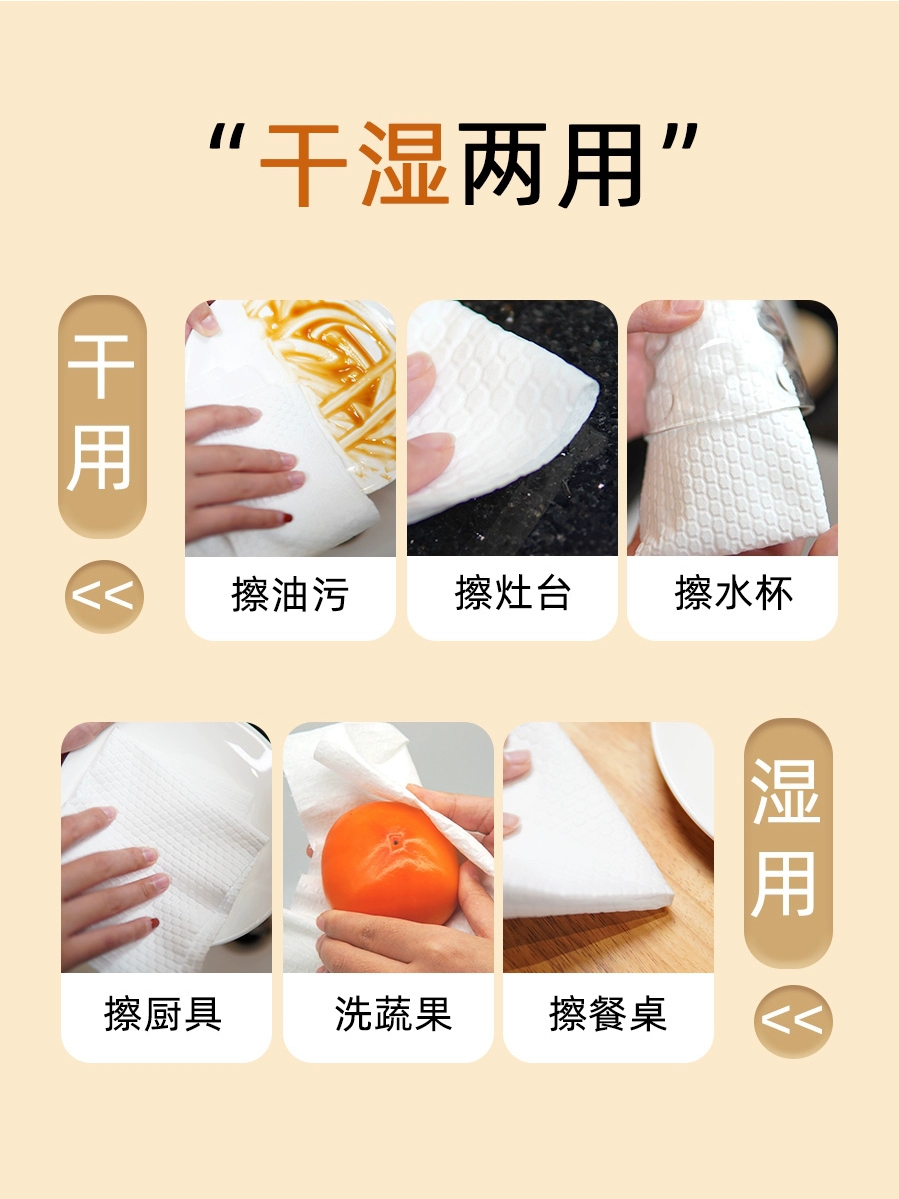 “干湿两用”

干用

<<

擦油污

擦灶台

擦水杯

擦厨具

洗蔬果

擦餐桌

湿用

<<