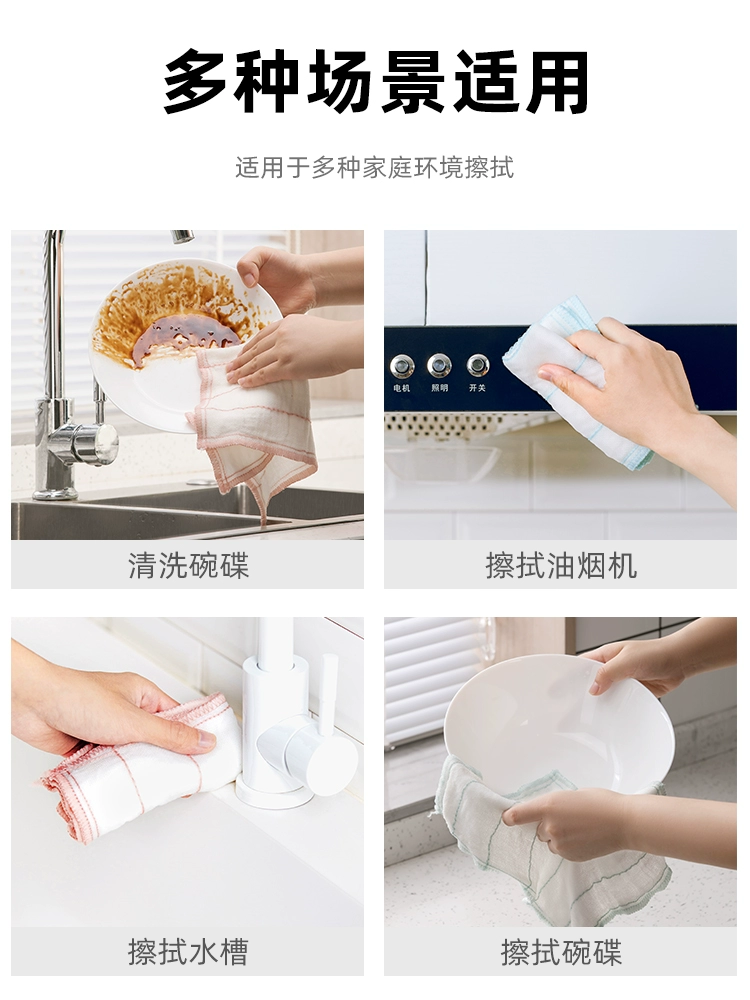 多种场景适用

适用于多种家庭环境擦拭

电机 照明 开关

清洗碗碟

擦拭油烟机

擦拭水槽

擦拭碗碟