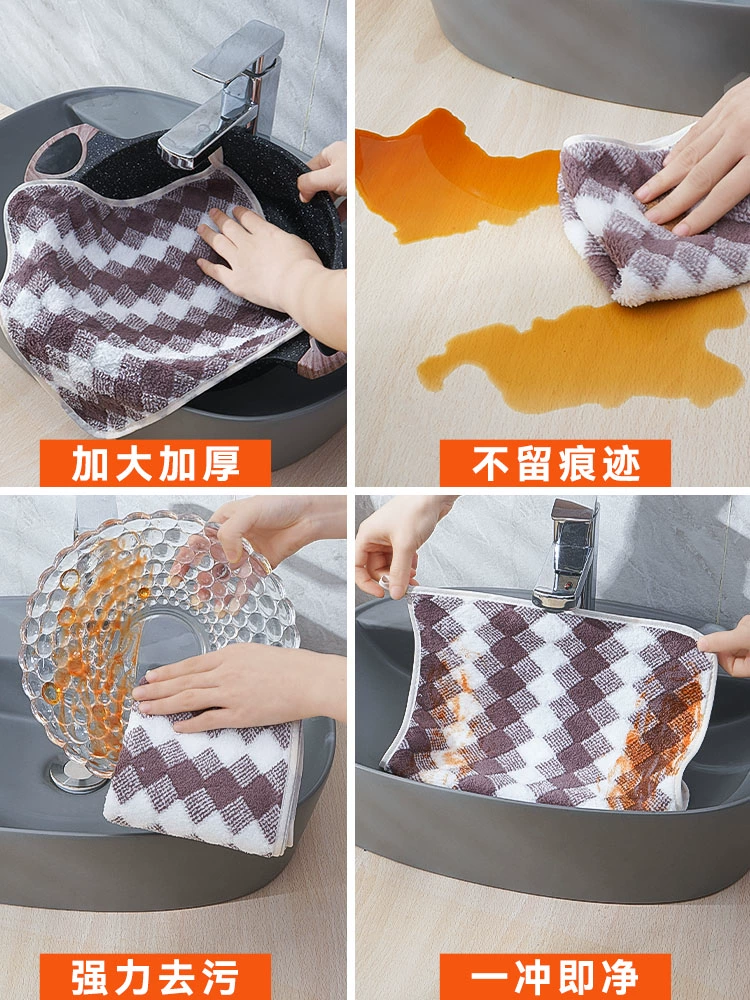 加大加厚

不留痕迹

强力去污

一冲即净