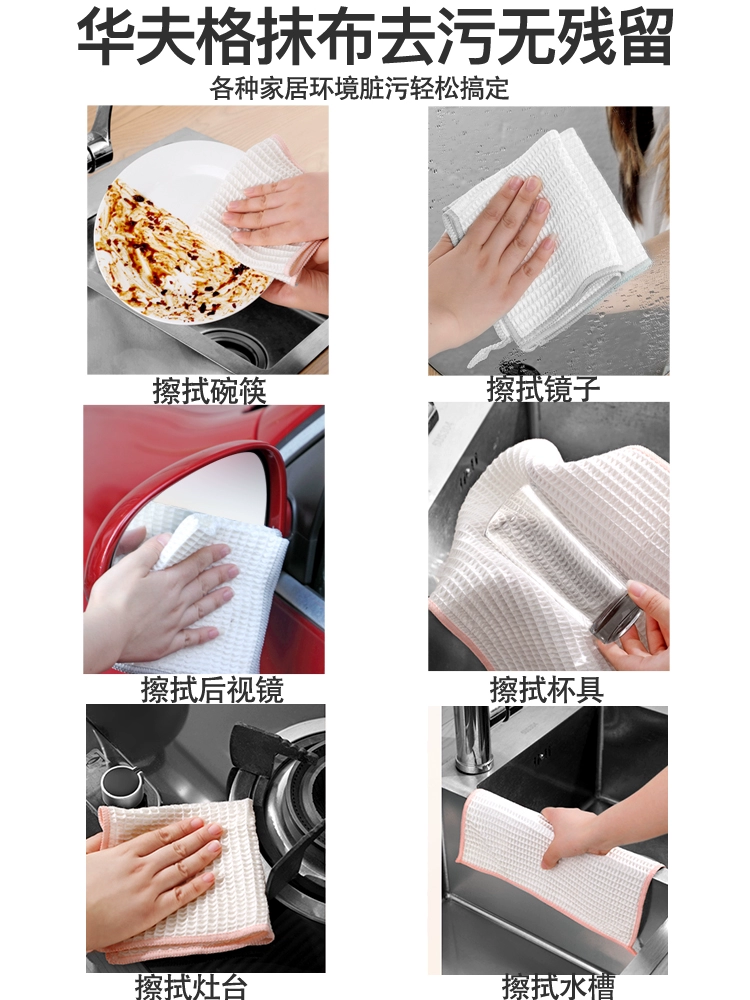 华夫格抹布去污无残留

各种家居环境脏污轻松搞定

擦拭碗筷

擦拭镜子

擦拭后视镜

擦拭杯具

擦拭灶台

擦拭水槽