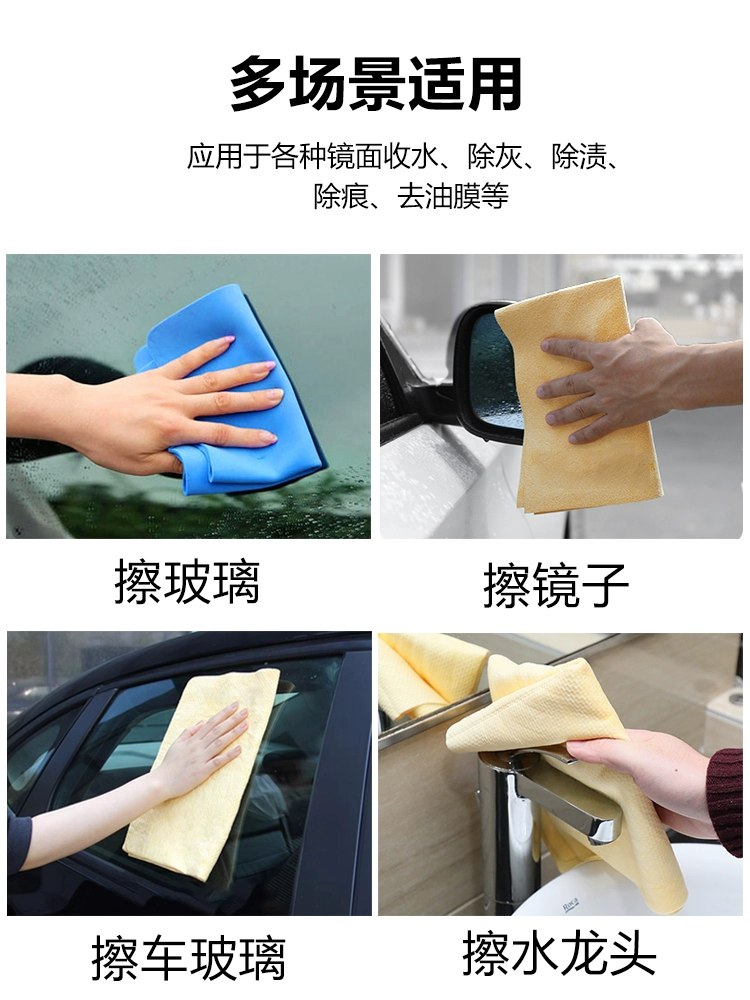 多场景适用

应用于各种镜面收水、除灰、除渍、除痕、去油膜等

擦玻璃

擦镜子

擦车玻璃

擦水龙头