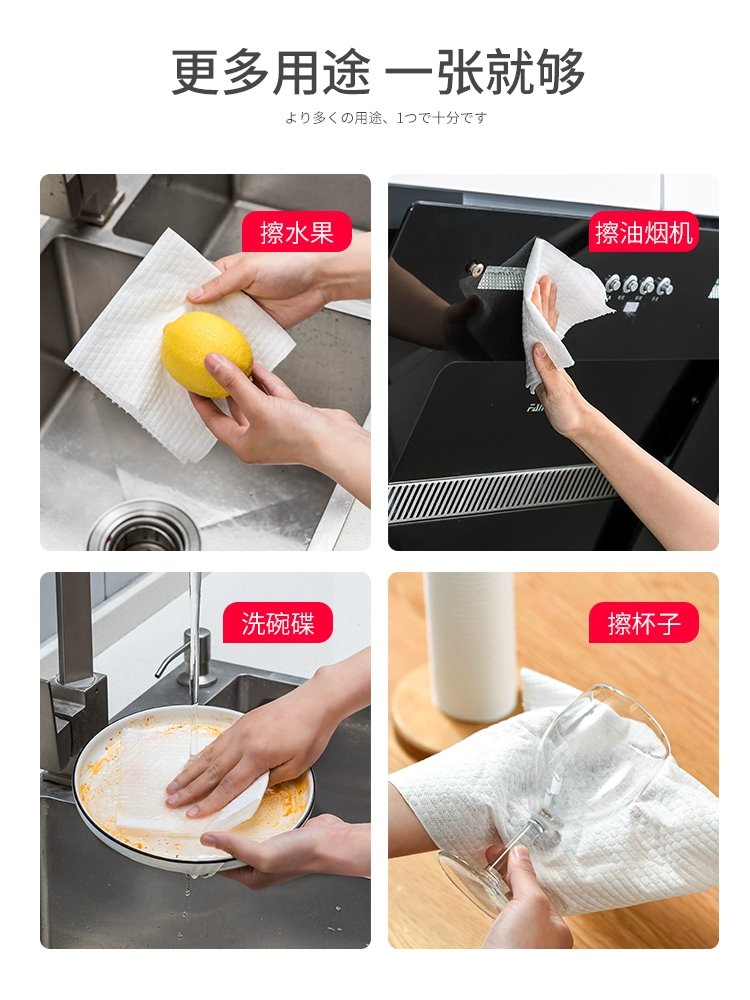 更多用途 一张就够

より多くの用途、1つで十分です

擦水果

擦油烟机

洗碗碟

擦杯子