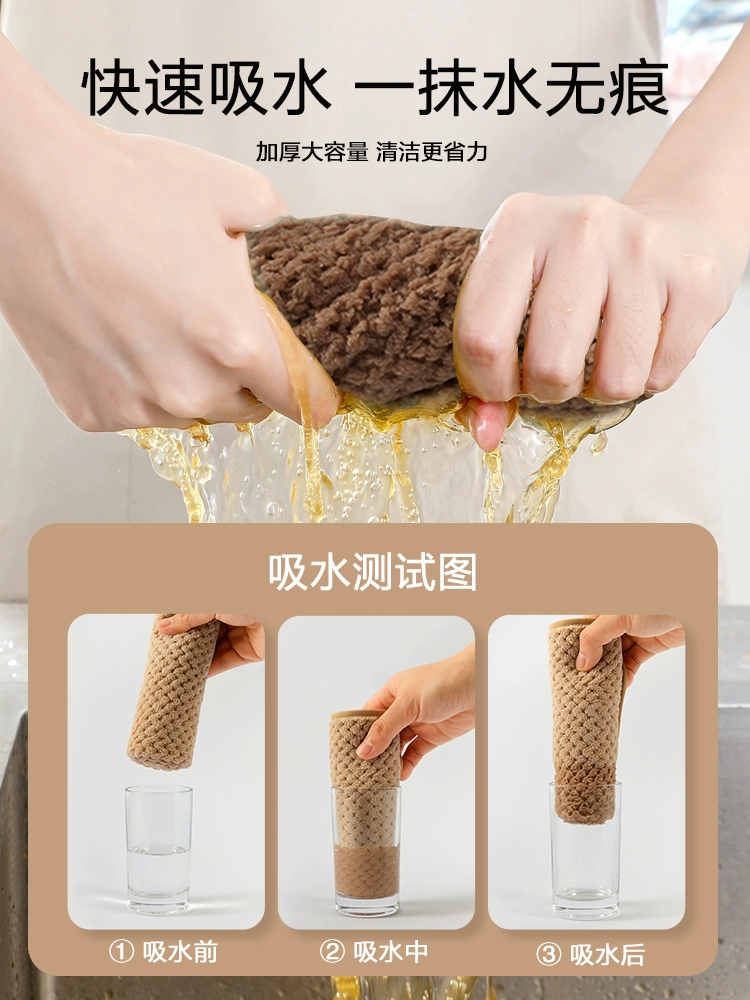 快速吸水 一抹水无痕

加厚大容量 清洁更省力

吸水测试图

① 吸水前

② 吸水中

③ 吸水后