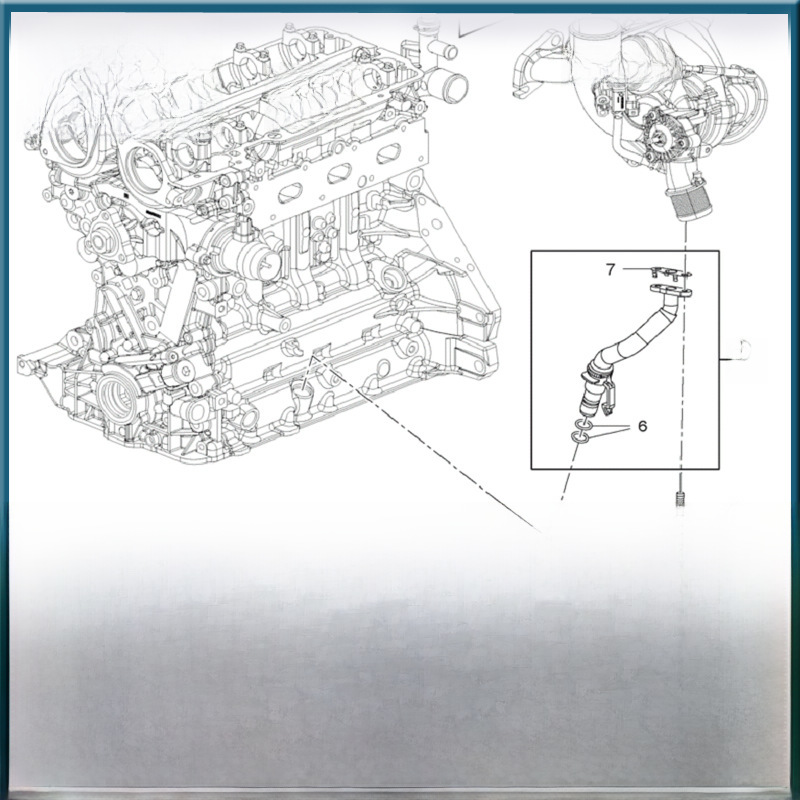 7
6