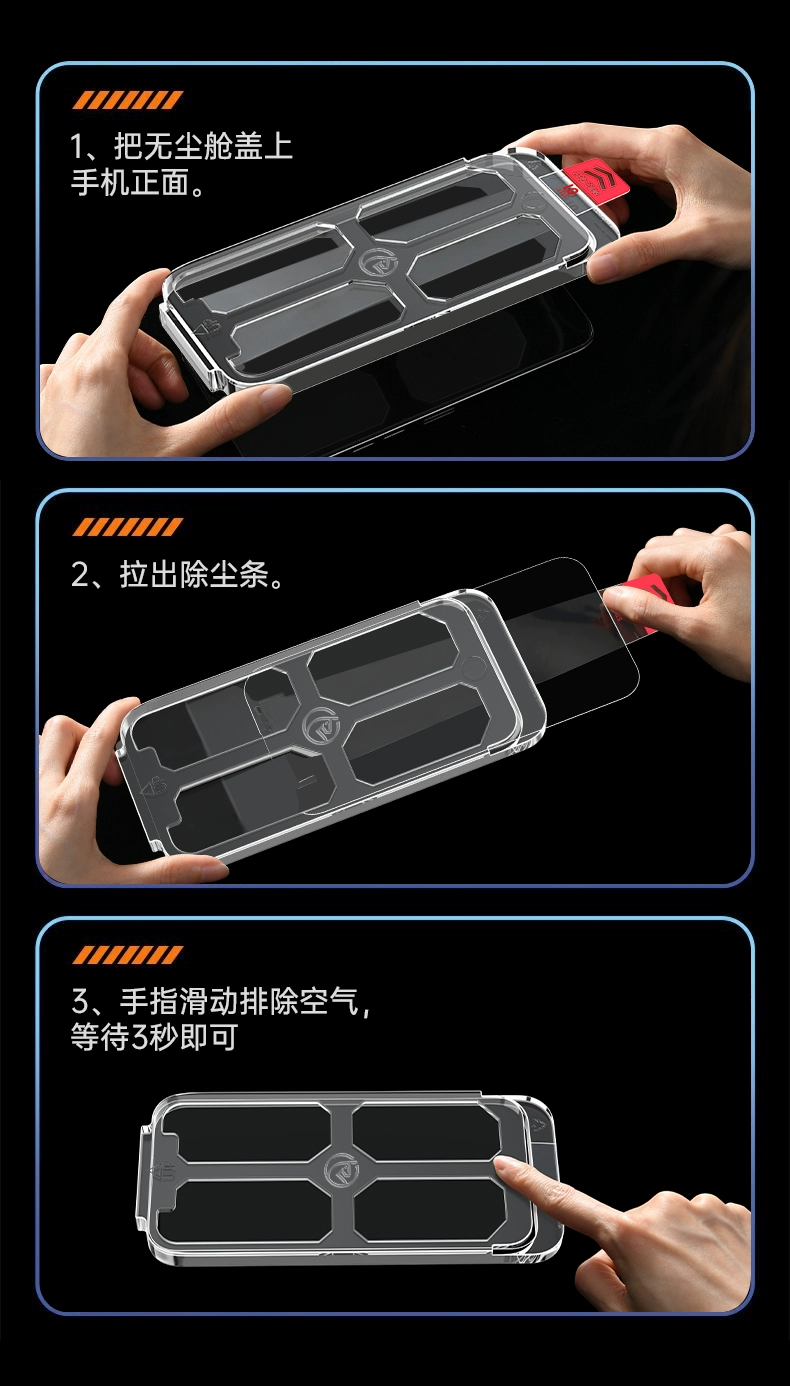 1、把无尘舱盖上手机正面。

2、拉出除尘条。

3、手指滑动排除空气，等待3秒即可