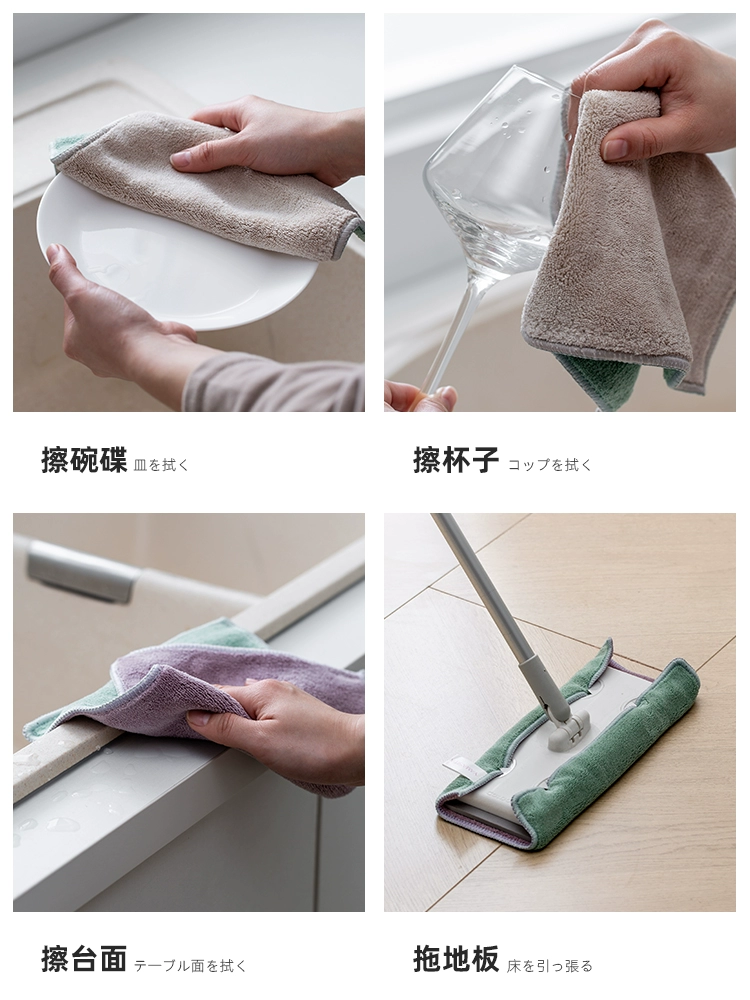 擦碗碟 皿を拭く

擦杯子 コップを拭く

擦台面 テーブル面を拭く

拖地板 床を引っ張る