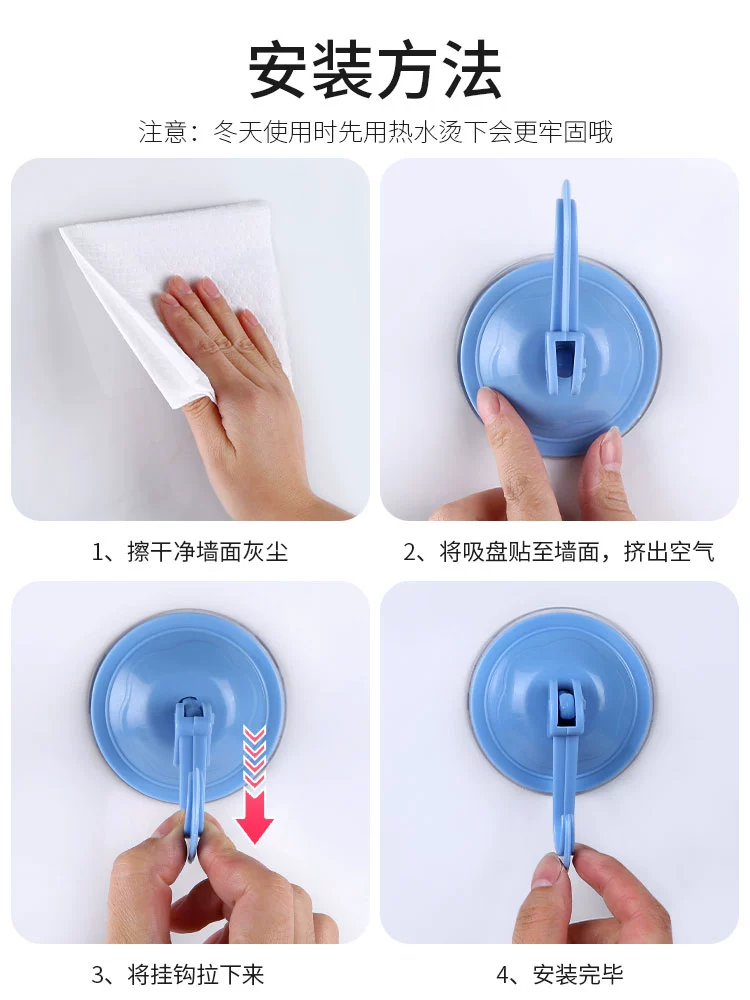 安装方法

注意：冬天使用时先用热水烫下会更牢固哦

1、擦干净墙面灰尘

2、将吸盘贴至墙面，挤出空气

3、将挂钩拉下来

4、安装完毕