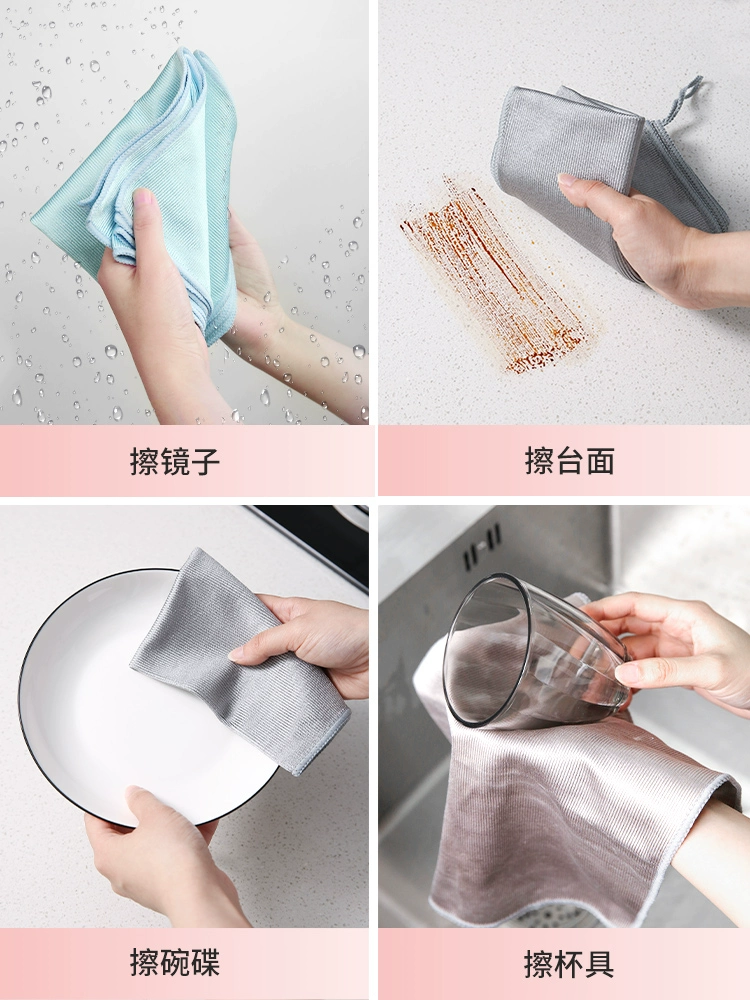 擦镜子

擦台面

擦碗碟

擦杯具