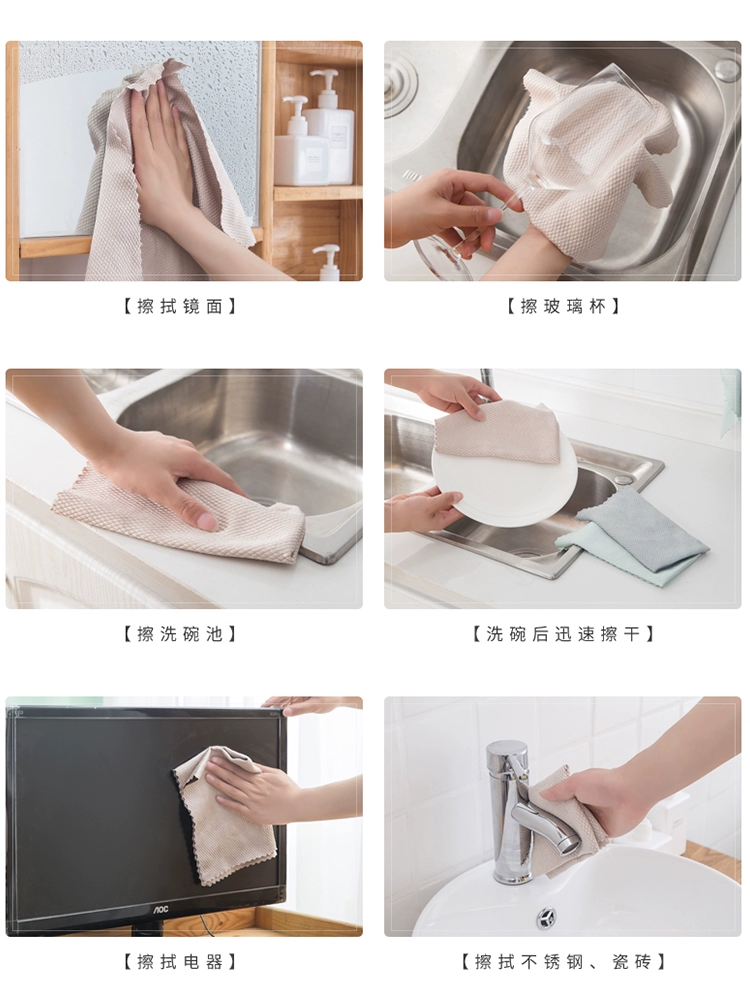 【擦拭镜面】

【擦玻璃杯】

【擦洗碗池】

【洗碗后迅速擦干】

AOC

【擦拭电器】

【擦拭不锈钢、瓷砖】