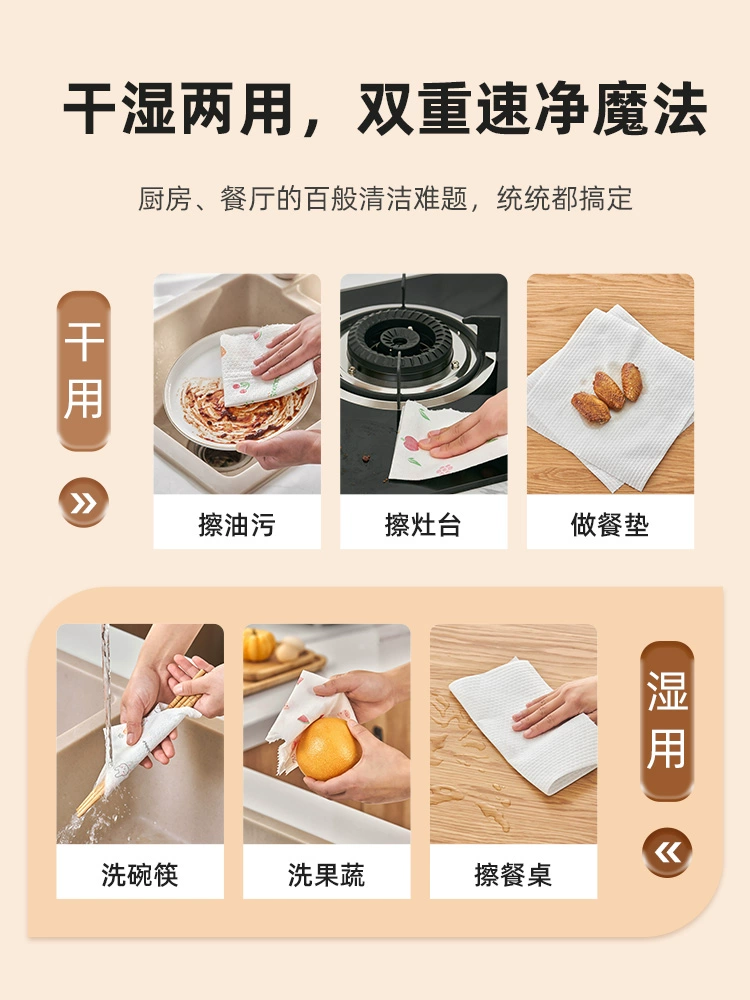 干湿两用，双重速净魔法

厨房、餐厅的百般清洁难题，统统都搞定

干用

»

擦油污

擦灶台

做餐垫

洗碗筷

洗果蔬

擦餐桌

湿用

«