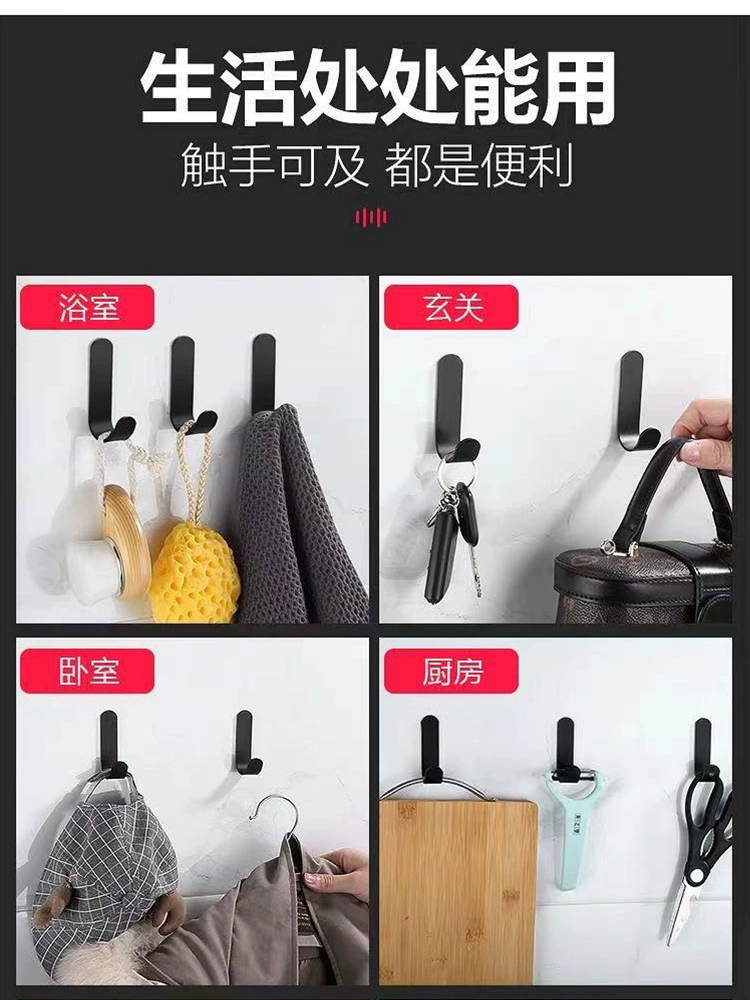 生活处处能用

触手可及 都是便利

浴室

玄关

卧室

厨房