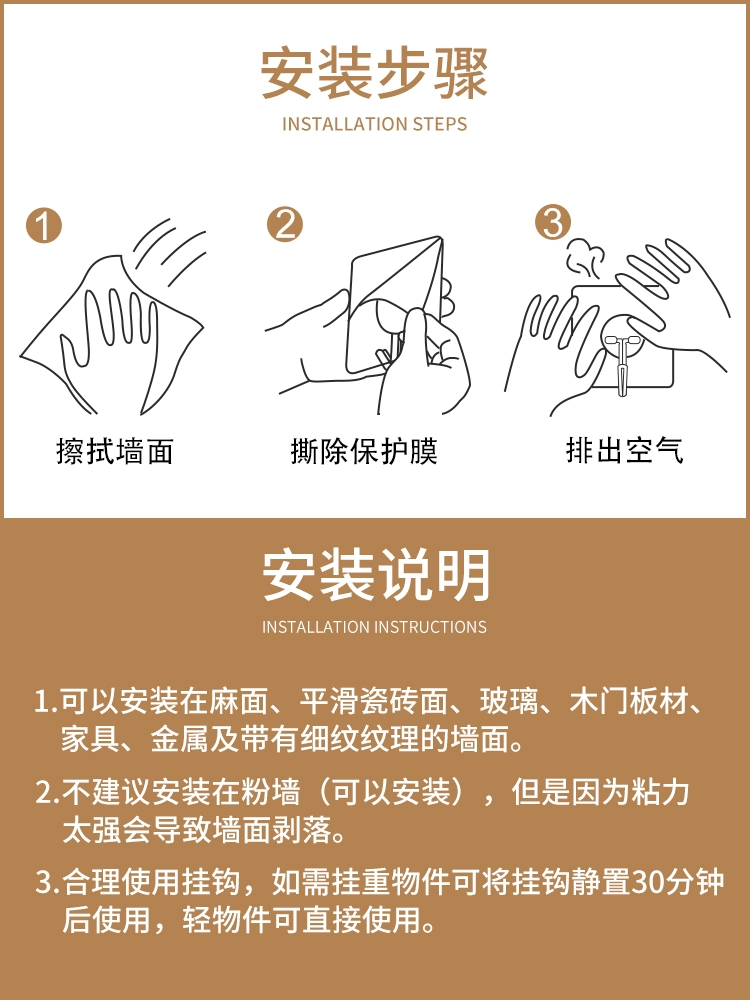 安装步骤
INSTALLATION STEPS

1
擦拭墙面

2
撕除保护膜

3
排出空气

安装说明
INSTALLATION INSTRUCTIONS

1.可以安装在麻面、平滑瓷砖面、玻璃、木门板材、家具、金属及带有细纹纹理的墙面。

2.不建议安装在粉墙（可以安装），但是因为粘力太强会导致墙面剥落。

3.合理使用挂钩，如需挂重物件可将挂钩静置30分钟后使用，轻物件可直接使用。