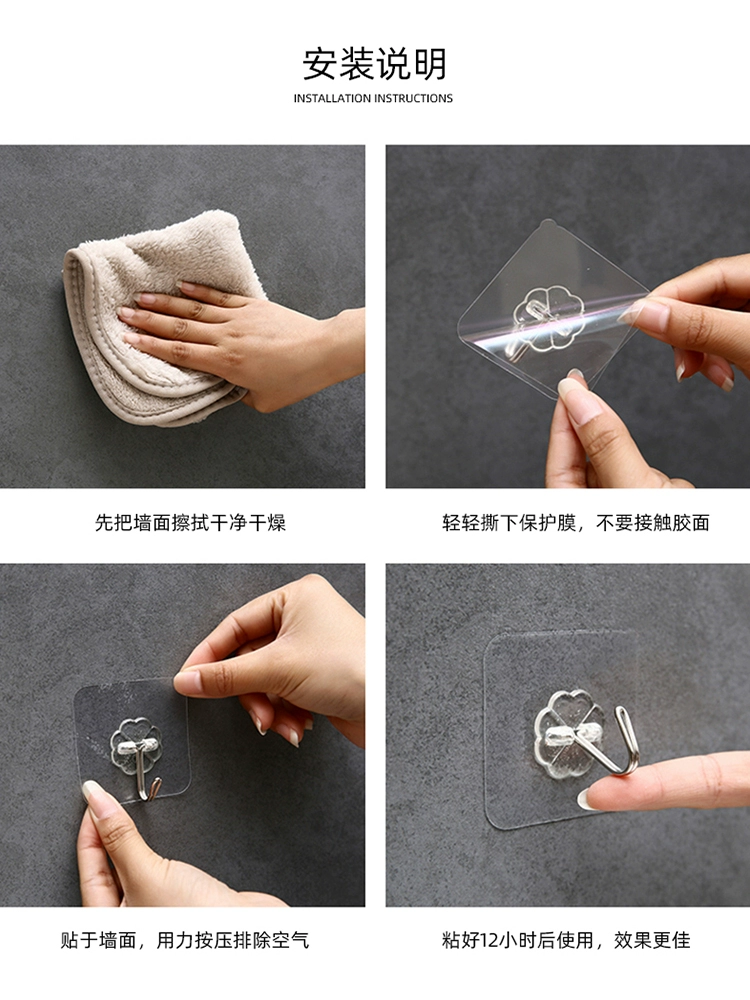 安装说明
INSTALLATION INSTRUCTIONS

先把墙面擦拭干净干燥

轻轻撕下保护膜，不要接触胶面

贴于墙面，用力按压排除空气

粘好12小时后使用，效果更佳