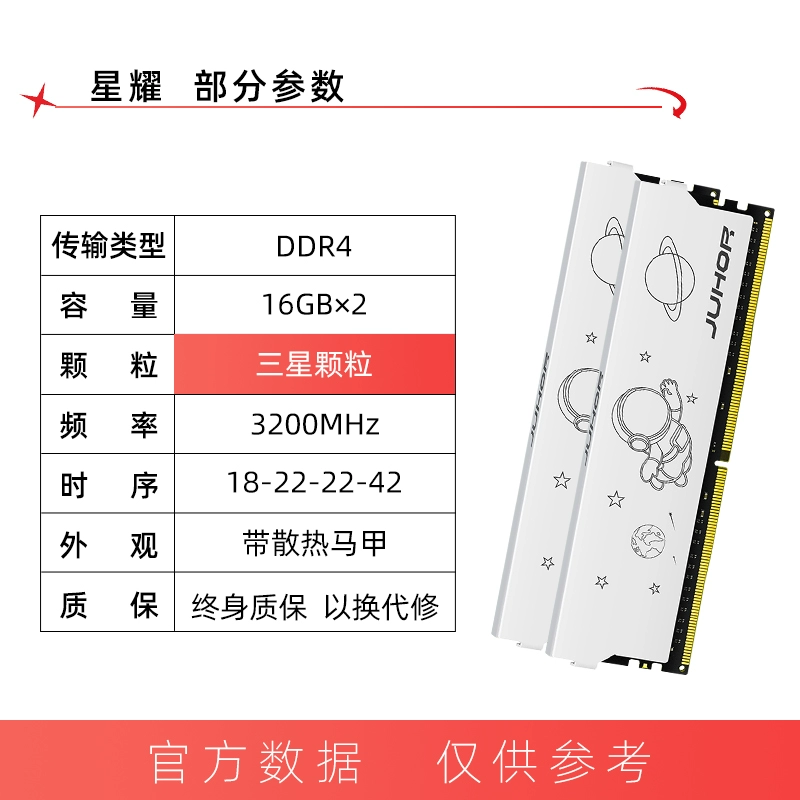 星耀 部分参数

| 传输类型 | DDR4 |
|---|---|
| 容 量 | 16GB×2 |
| 颗 粒 | 三星颗粒 |
| 频 率 | 3200MHz |
| 时 序 | 18-22-22-42 |
| 外 观 | 带散热马甲 |
| 质 保 | 终身质保 以换代修 |

JUHOR

JUHOR

官方数据 仅供参考