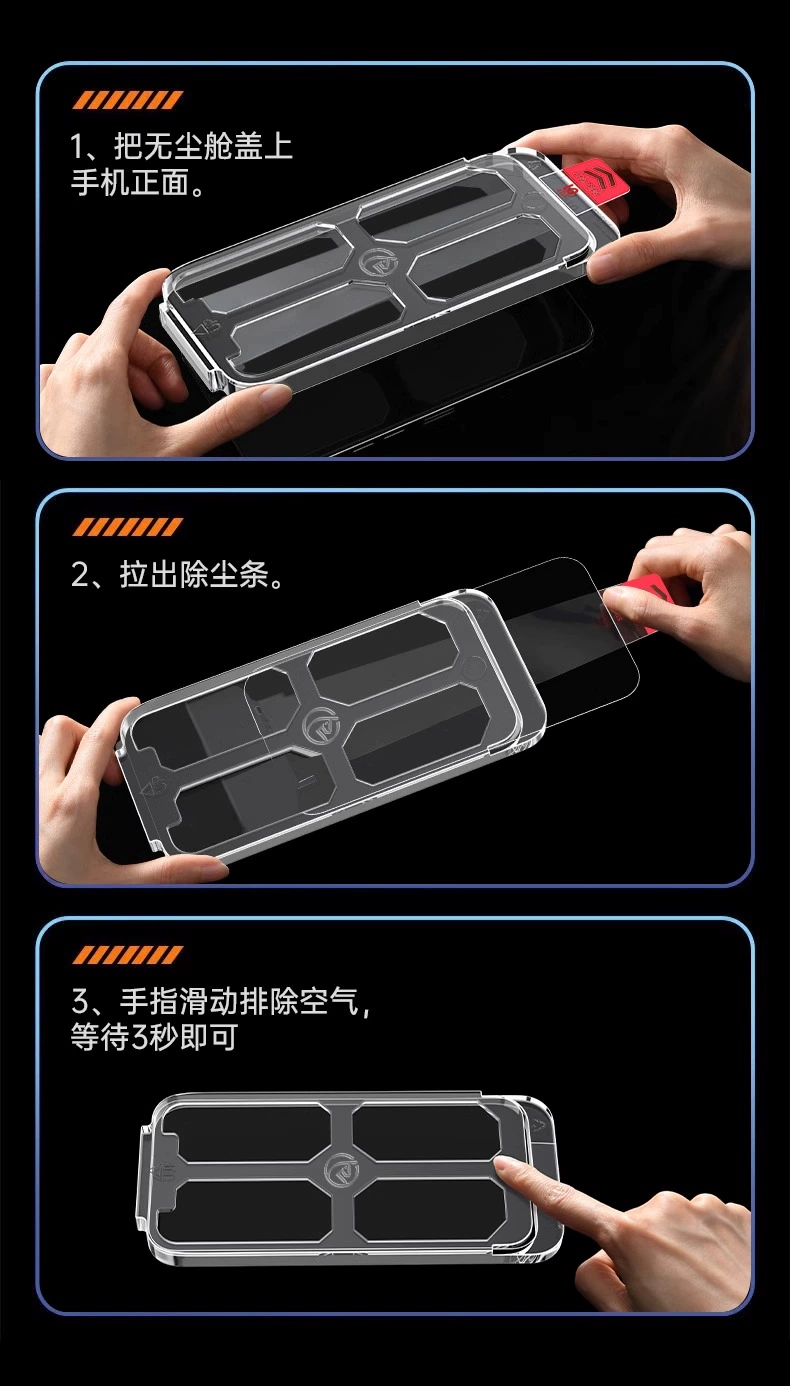 1、把无尘舱盖上手机正面。

2、拉出除尘条。

3、手指滑动排除空气，等待3秒即可