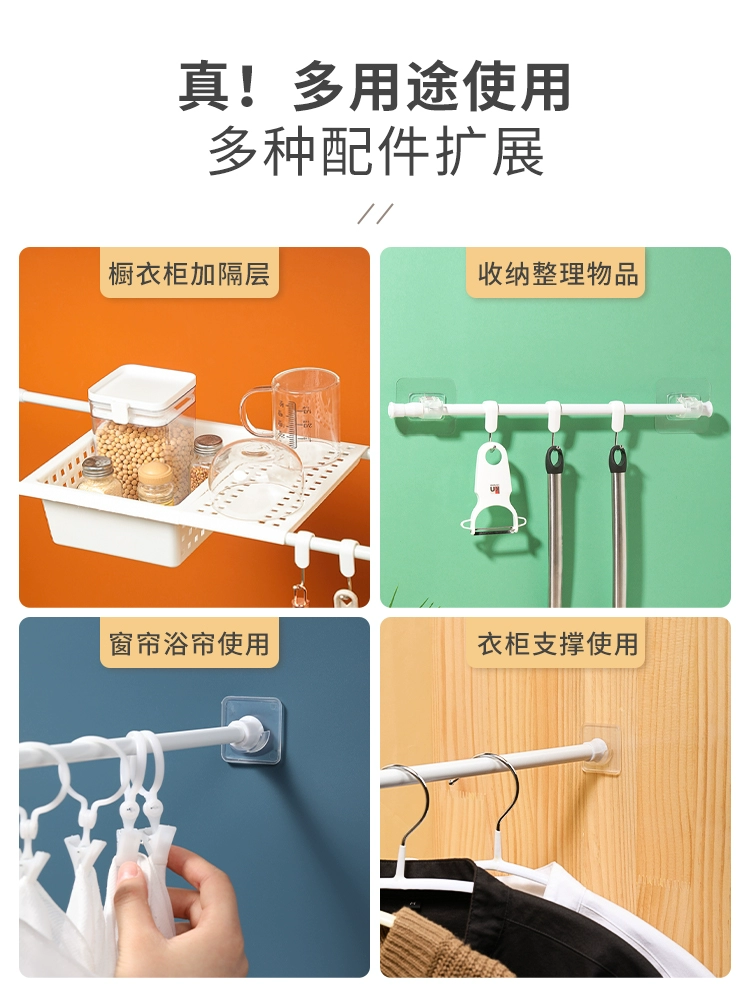 真！多用途使用
多种配件扩展

//

橱衣柜加隔层

收纳整理物品

窗帘浴帘使用

衣柜支撑使用