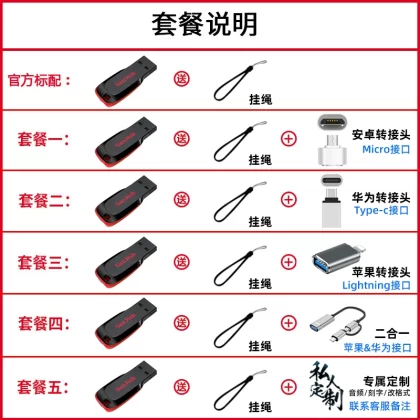 套餐说明

官方标配：
SanDisk
送
挂绳

套餐一：
SanDisk
送
挂绳
+
安卓转接头
Micro接口

套餐二：
SanDisk
送
挂绳
+
华为转接头
Type-c接口

套餐三：
SanDisk
送
挂绳
+
苹果转接头
Lightning接口

套餐四：
SanDisk
送
挂绳
+
二合一
苹果&华为接口

套餐五：
SanDisk
送
挂绳
+
私人定制
专属定制
音频/刻字/改格式
联系客服备注