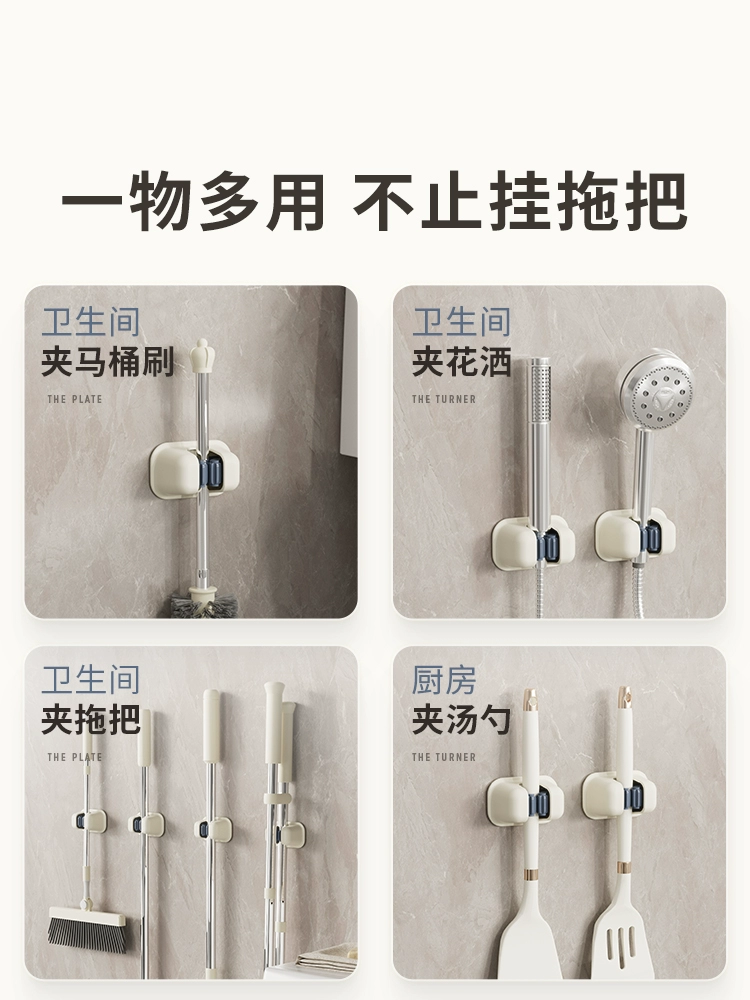 一物多用 不止挂拖把

卫生间
夹马桶刷
THE PLATE

卫生间
夹花洒
THE TURNER

卫生间
夹拖把
THE PLATE

厨房
夹汤勺
THE TURNER