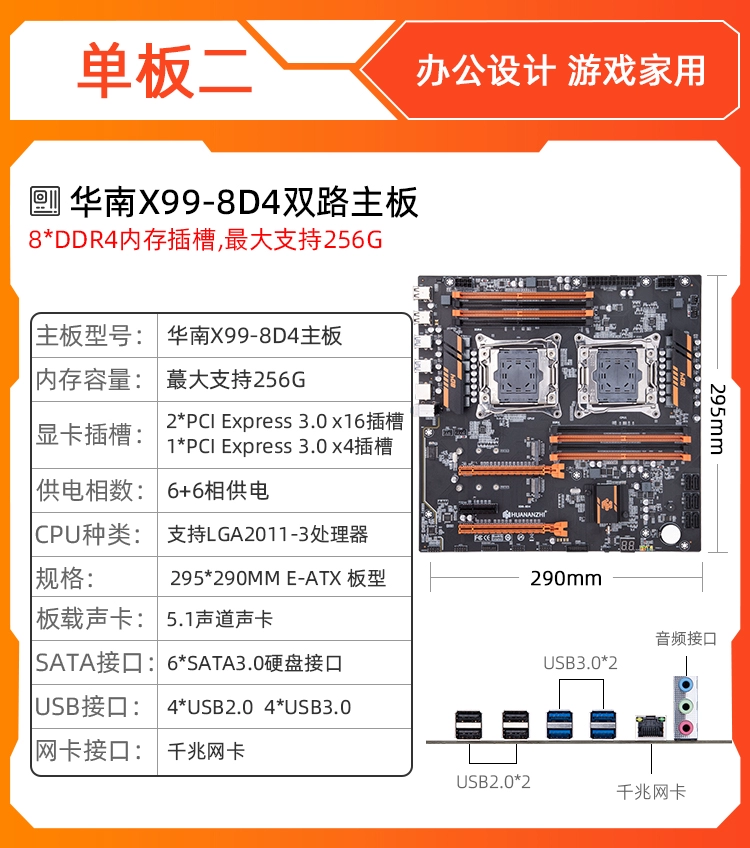 单板二

办公设计 游戏家用

华南X99-8D4双路主板

8*DDR4内存插槽,最大支持256G

| 主板型号: | 华南X99-8D4主板 |
|---|---|
| 内存容量: | 蕞大支持256G |
| 显卡插槽: | 2*PCI Express 3.0 x16插槽 1*PCI Express 3.0 x4插槽 |
| 供电相数: | 6+6相供电 |
| CPU种类: | 支持LGA2011-3处理器 |
| 规格: | 295*290MM E-ATX 板型 |
| 板载声卡: | 5.1声道声卡 |
| SATA接口: | 6*SATA3.0硬盘接口 |
| USB接口: | 4*USB2.0 4*USB3.0 |
| 网卡接口: | 千兆网卡 |

HUANANZHI

295mm

290mm

音频接口

USB3.0*2

USB2.0*2

千兆网卡