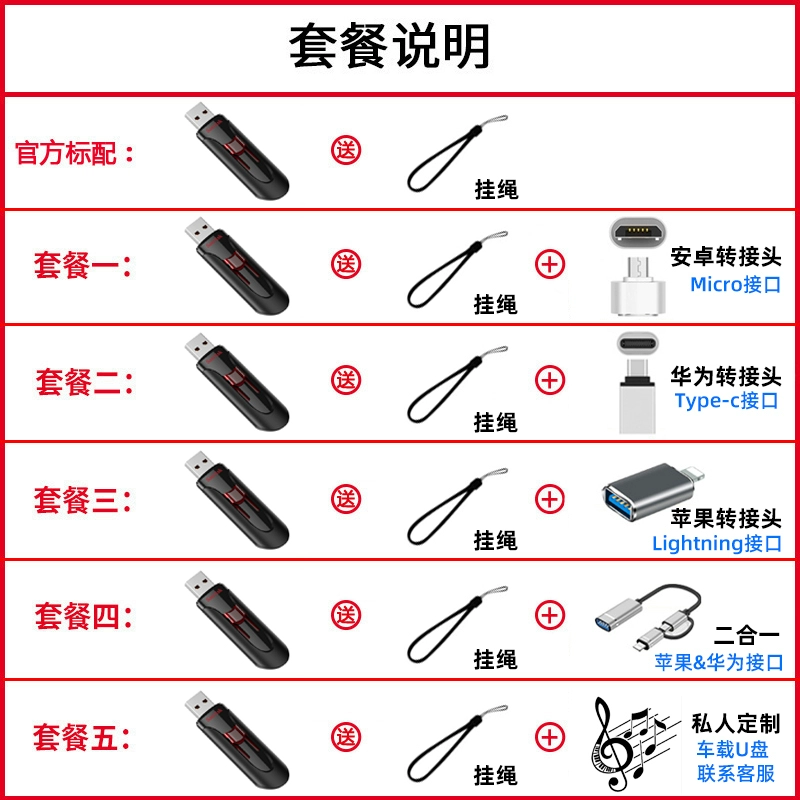 套餐说明

官方标配： 送 挂绳

套餐一： 送 挂绳 + 安卓转接头 Micro接口

套餐二： 送 挂绳 + 华为转接头 Type-c接口

套餐三： 送 挂绳 + 苹果转接头 Lightning接口

套餐四： 送 挂绳 + 二合一 苹果&华为接口

套餐五： 送 挂绳 + 私人定制 车载U盘 联系客服