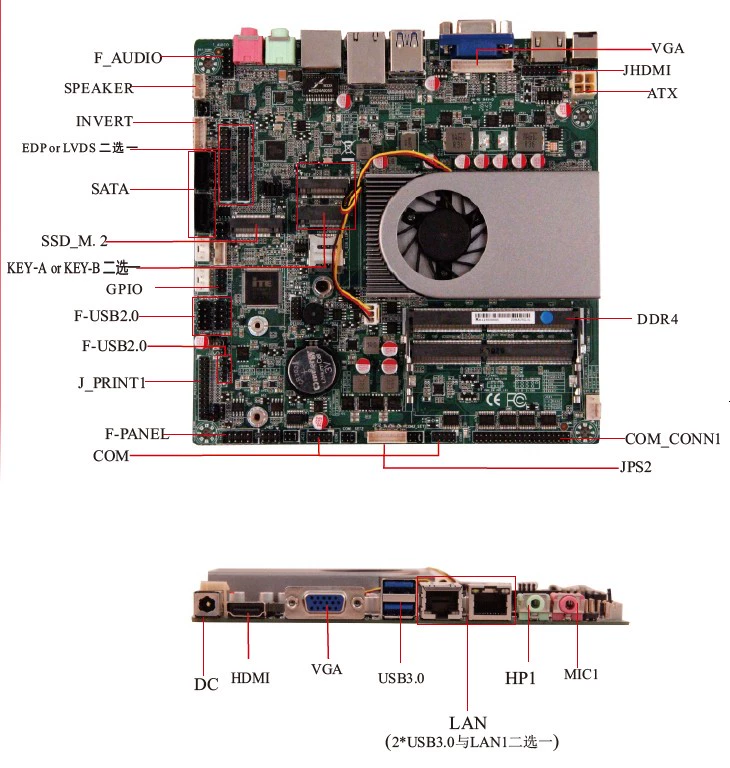 F_AUDIO
SPEAKER
INVERT
EDP or LVDS 二选一
SATA
SSD_M. 2
KEY-A or KEY-B 二选一
GPIO
F-USB2.0
F-USB2.0
J_PRINT1
F-PANEL
COM
VGA
JHDMI
ATX
DDR4
COM_CONN1
JPS2

DC
HDMI
VGA
USB3.0
HP1
MIC1
LAN
(2*USB3.0与LAN1二选一)