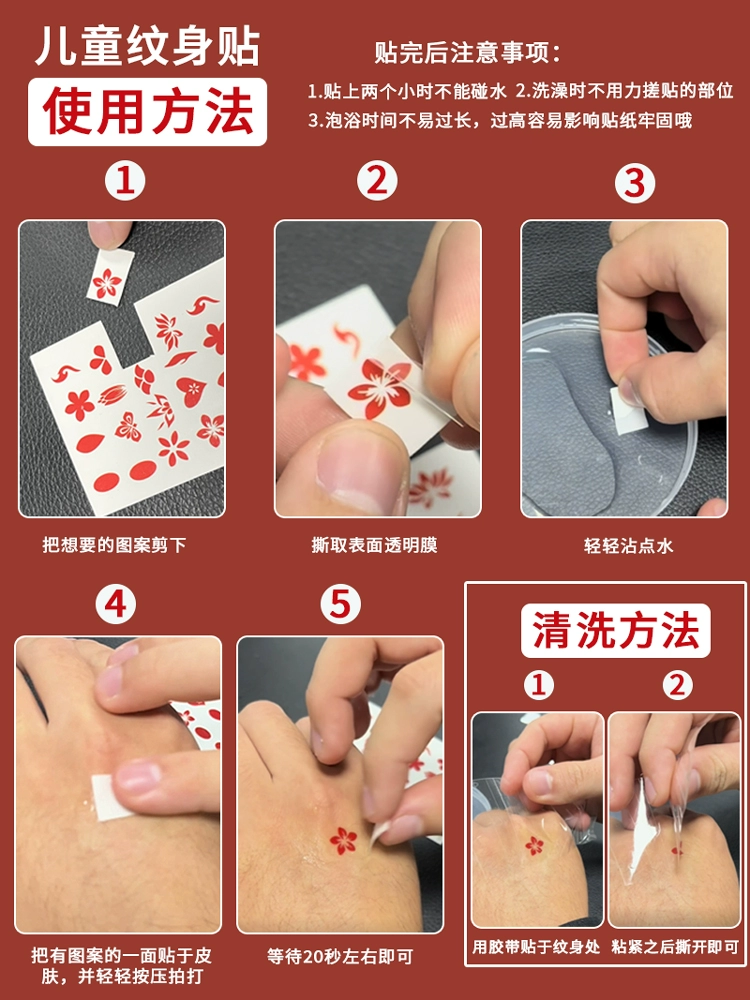 儿童纹身贴
使用方法

贴完后注意事项：
1.贴上两个小时不能碰水 2.洗澡时不用力搓贴的部位
3.泡浴时间不易过长，过高容易影响贴纸牢固哦

1
把想要的图案剪下

2
撕取表面透明膜

3
轻轻沾点水

4
把有图案的一面贴于皮肤，并轻轻按压拍打

5
等待20秒左右即可

清洗方法
1
用胶带贴于纹身处
2
粘紧之后撕开即可