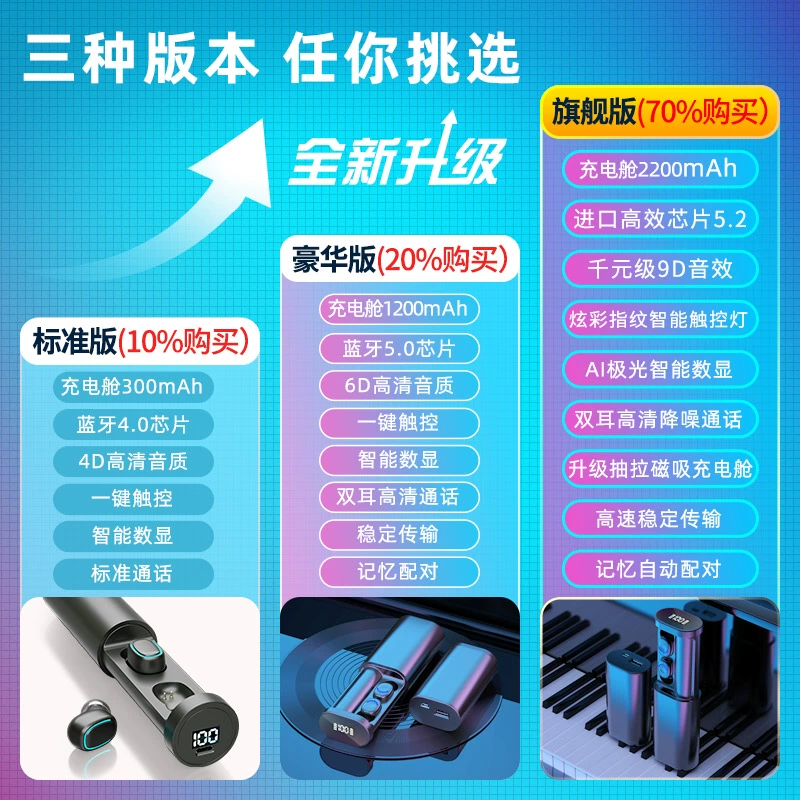 三种版本 任你挑选

全新升级

标准版(10%购买)

充电舱300mAh

蓝牙4.0芯片

4D高清音质

一键触控

智能数显

标准通话

100

豪华版(20%购买)

充电舱1200mAh

蓝牙5.0芯片

6D高清音质

一键触控

智能数显

双耳高清通话

稳定传输

记忆配对

100

旗舰版(70%购买)

充电舱2200mAh

进口高效芯片5.2

千元级9D音效

炫彩指纹智能触控灯

AI极光智能数显

双耳高清降噪通话

升级抽拉磁吸充电舱

高速稳定传输

记忆自动配对

100